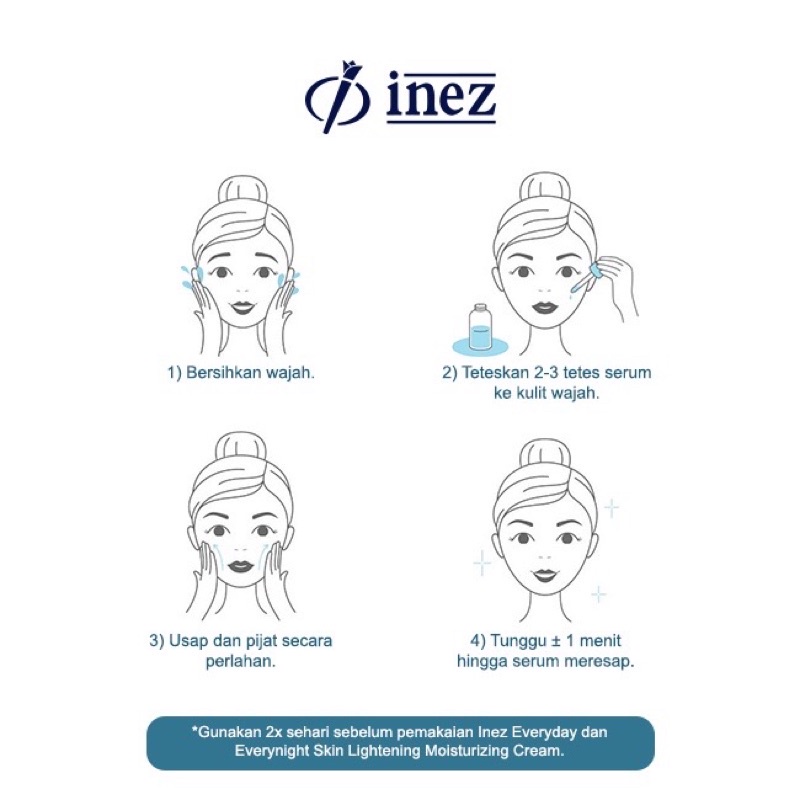 inez

1) Bersihkan wajah.

2) Teteskan 2-3 tetes serum ke kulit wajah.

3) Usap dan pijat secara perlahan.

4) Tunggu ± 1 menit hingga serum meresap.

*Gunakan 2x sehari sebelum pemakaian Inez Everyday dan Everynight Skin Lightening Moisturizing Cream.