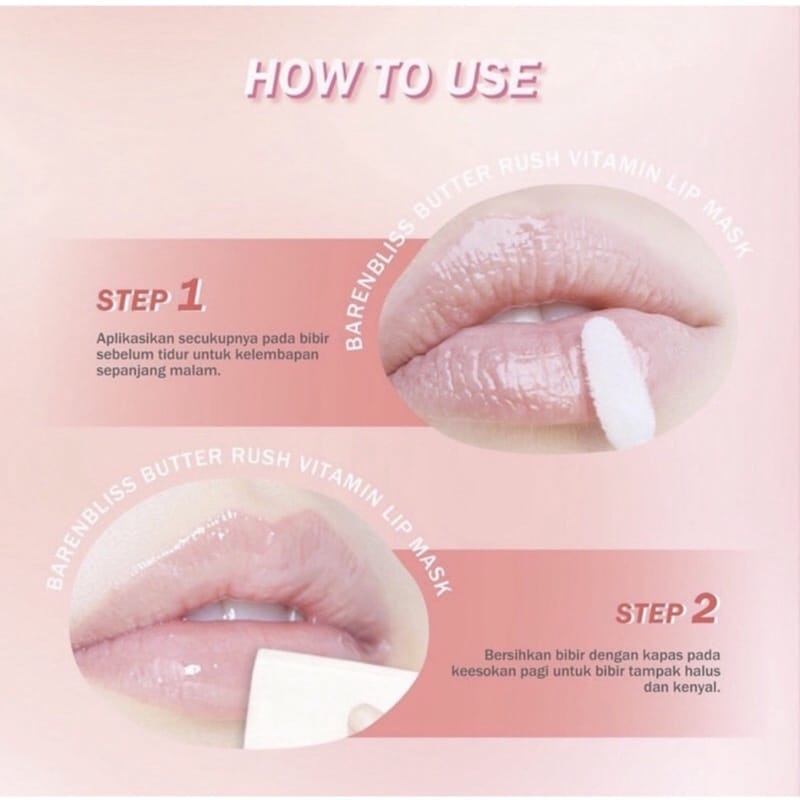 HOW TO USE

BARENBLISS BUTTER RUSH VITAMIN LIP MASK

STEP 1

Aplikasikan secukupnya pada bibir sebelum tidur untuk kelembapan sepanjang malam.

BARENBLISS BUTTER RUSH VITAMIN LIP MASK

STEP 2

Bersihkan bibir dengan kapas pada keesokan pagi untuk bibir tampak halus dan kenyal.