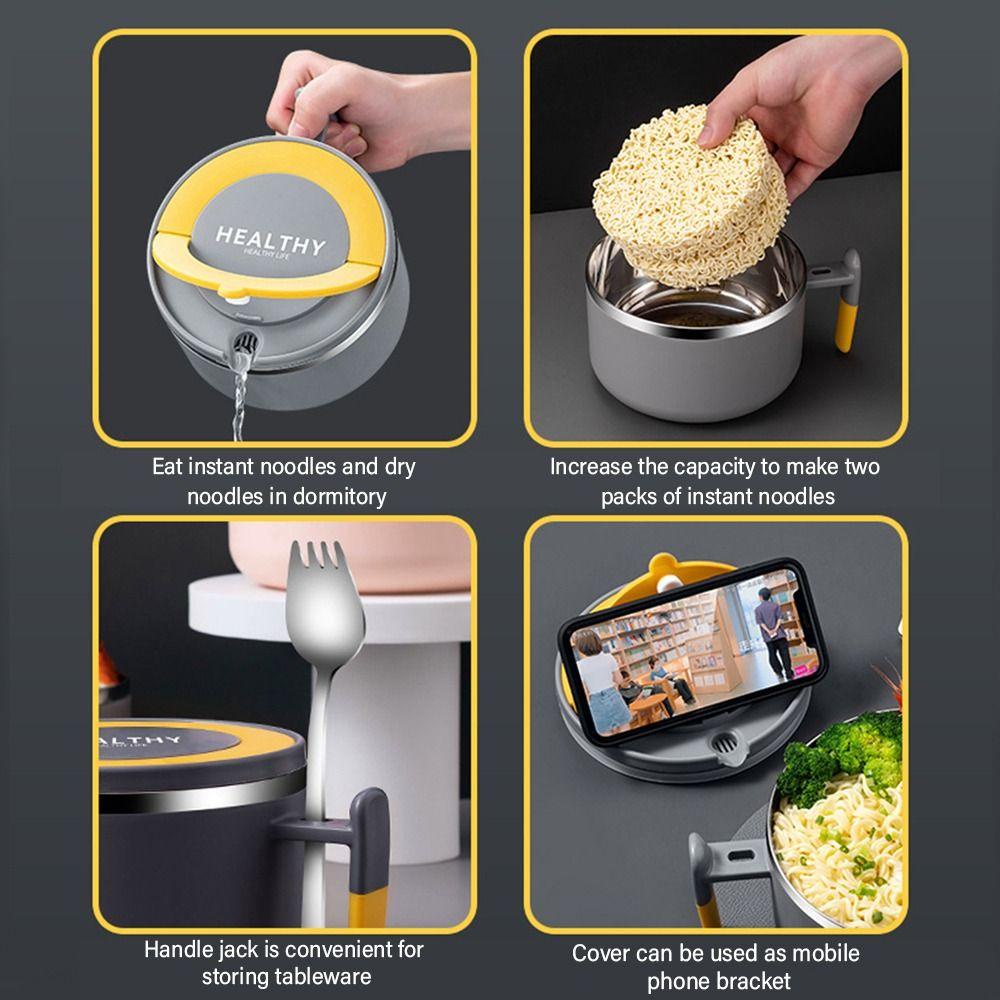 HEALTHY
HEALTHY LIFE

Eat instant noodles and dry noodles in dormitory

Increase the capacity to make two packs of instant noodles

ALTHY

Handle jack is convenient for storing tableware

Cover can be used as mobile phone bracket