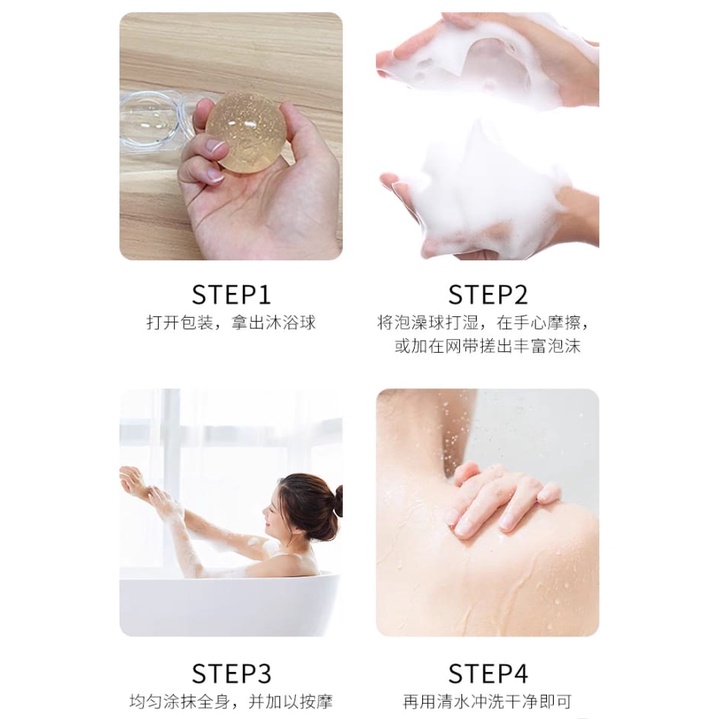 STEP1
打开包装，拿出沐浴球

STEP2
将泡澡球打湿，在手心摩擦，或加在网带搓出丰富泡沫

STEP3
均匀涂抹全身，并加以按摩

STEP4
再用清水冲洗干净即可