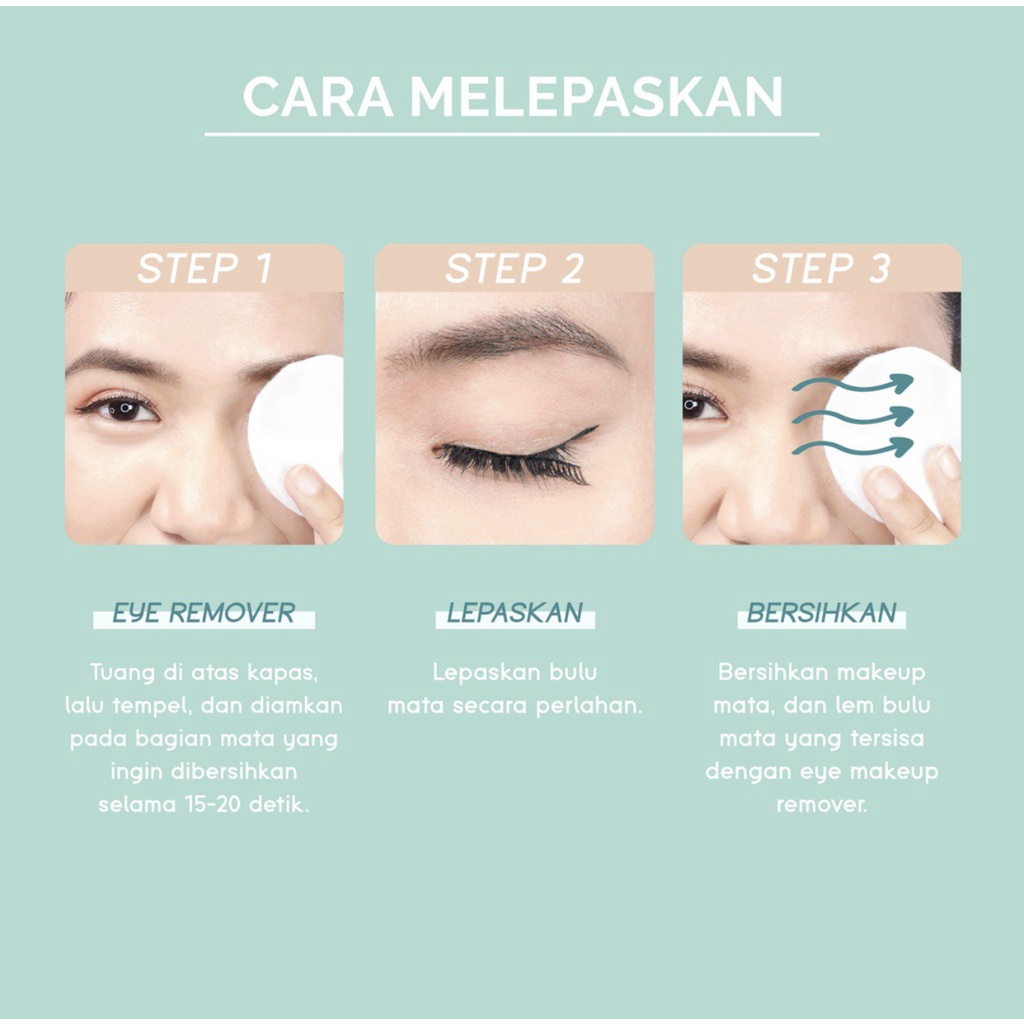 CARA MELEPASKAN

STEP 1

EYE REMOVER

Tuang di atas kapas, lalu tempel, dan diamkan pada bagian mata yang ingin dibersihkan selama 15-20 detik.

STEP 2

LEPASKAN

Lepaskan bulu mata secara perlahan.

STEP 3

BERSIHKAN

Bersihkan makeup mata, dan lem bulu mata yang tersisa dengan eye makeup remover.