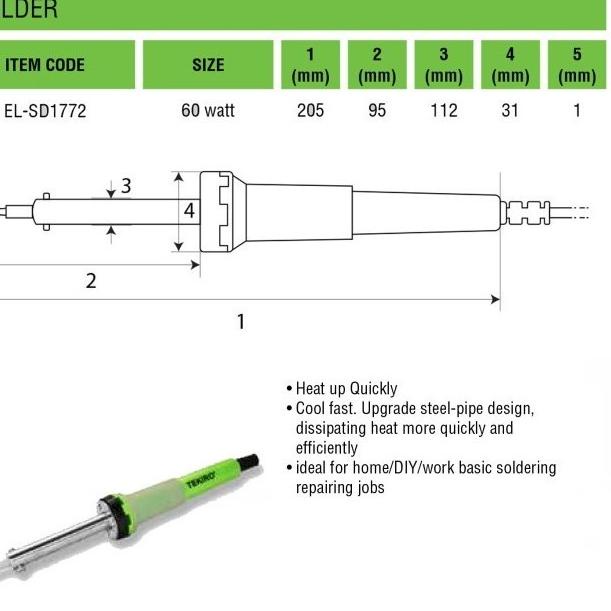 LDER

| ITEM CODE | SIZE | 1 (mm) | 2 (mm) | 3 (mm) | 4 (mm) | 5 (mm) |
|---|---|---|---|---|---|---|
| EL-SD1772 | 60 watt | 205 | 95 | 112 | 31 | 1 |

3
4
2
1

• Heat up Quickly
• Cool fast. Upgrade steel-pipe design, dissipating heat more quickly and efficiently
• ideal for home/DIY/work basic soldering repairing jobs

TEKIRO