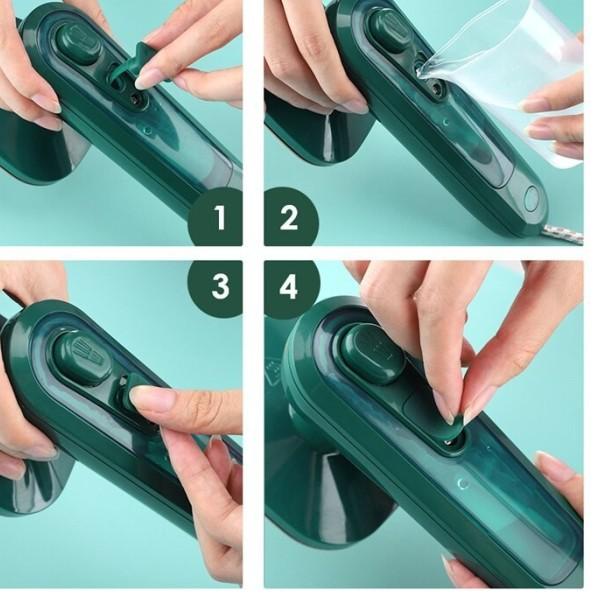 1
2
3
4