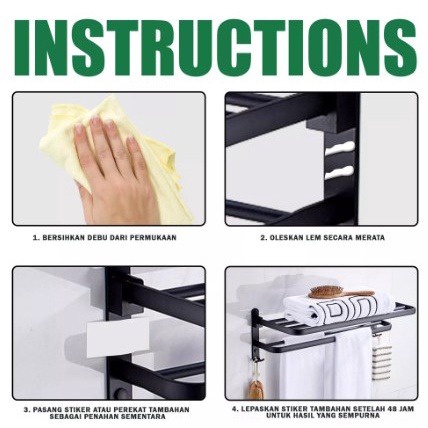 INSTRUCTIONS

1. BERSIHKAN DEBU DARI PERMUKAAN

2. OLESKAN LEM SECARA MERATA

3. PASANG STIKER ATAU PEREKAT TAMBAHAN SEBAGAI PENAHAN SEMENTARA

4. LEPASKAN STIKER TAMBAHAN SETELAH 48 JAM UNTUK HASIL YANG SEMPURNA