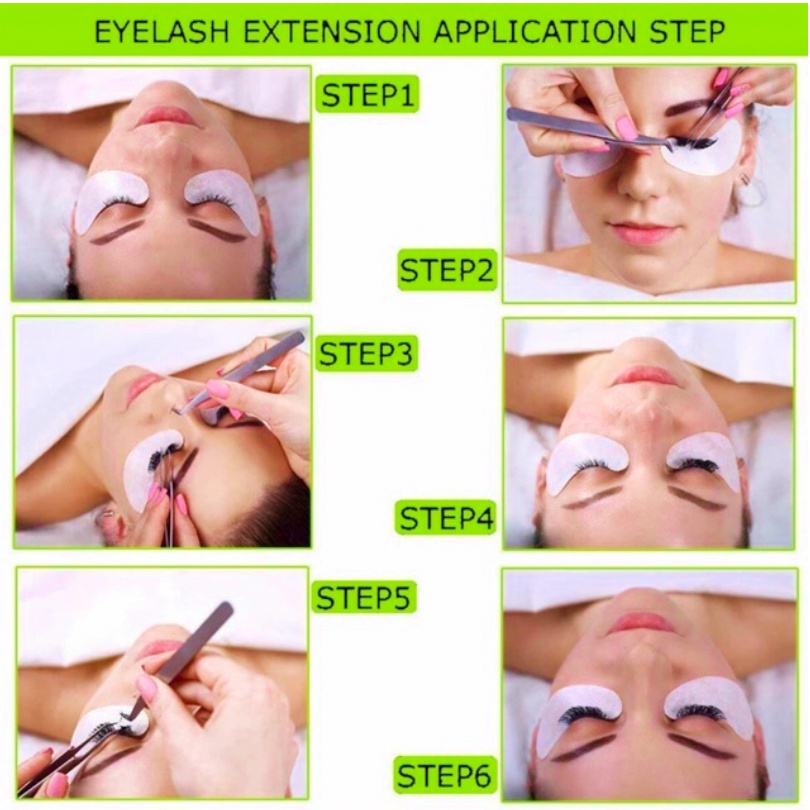 EYELASH EXTENSION APPLICATION STEP

STEP1

STEP2

STEP3

STEP4

STEP5

STEP6