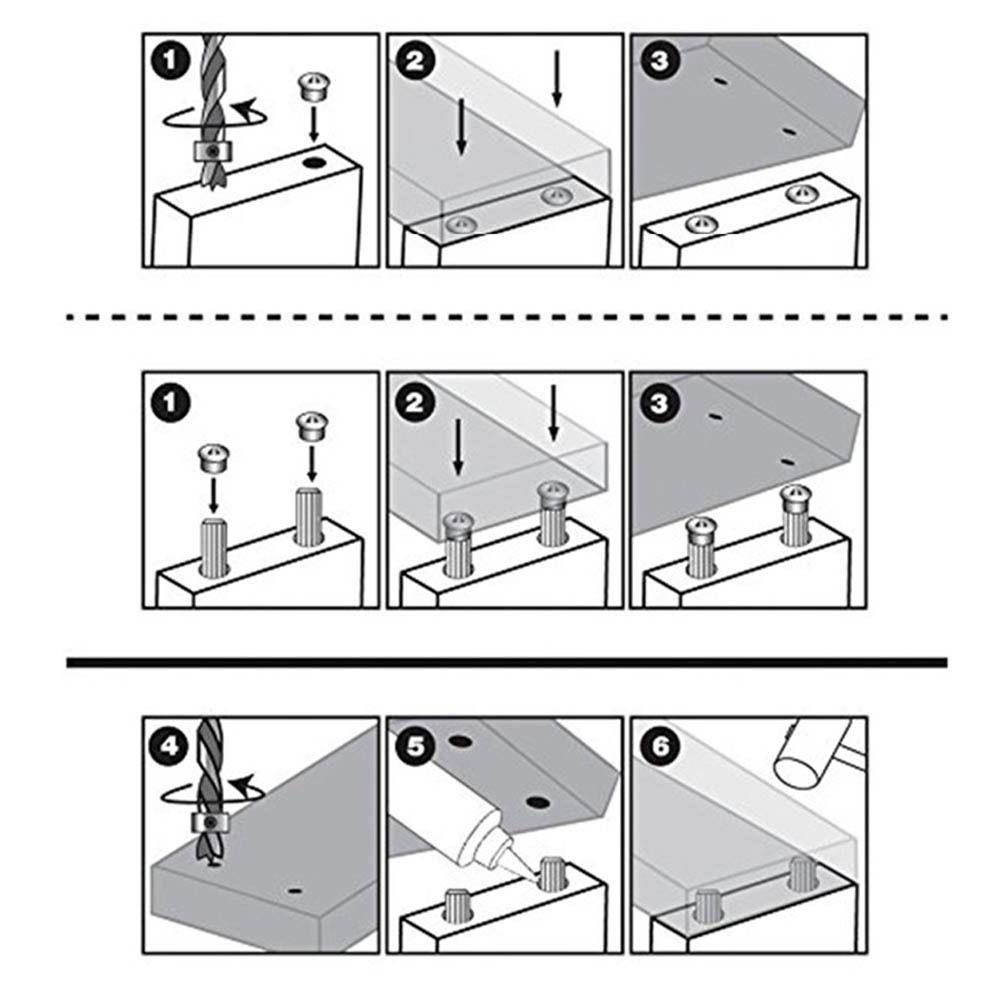 1
2
3
1
2
3
4
5
6