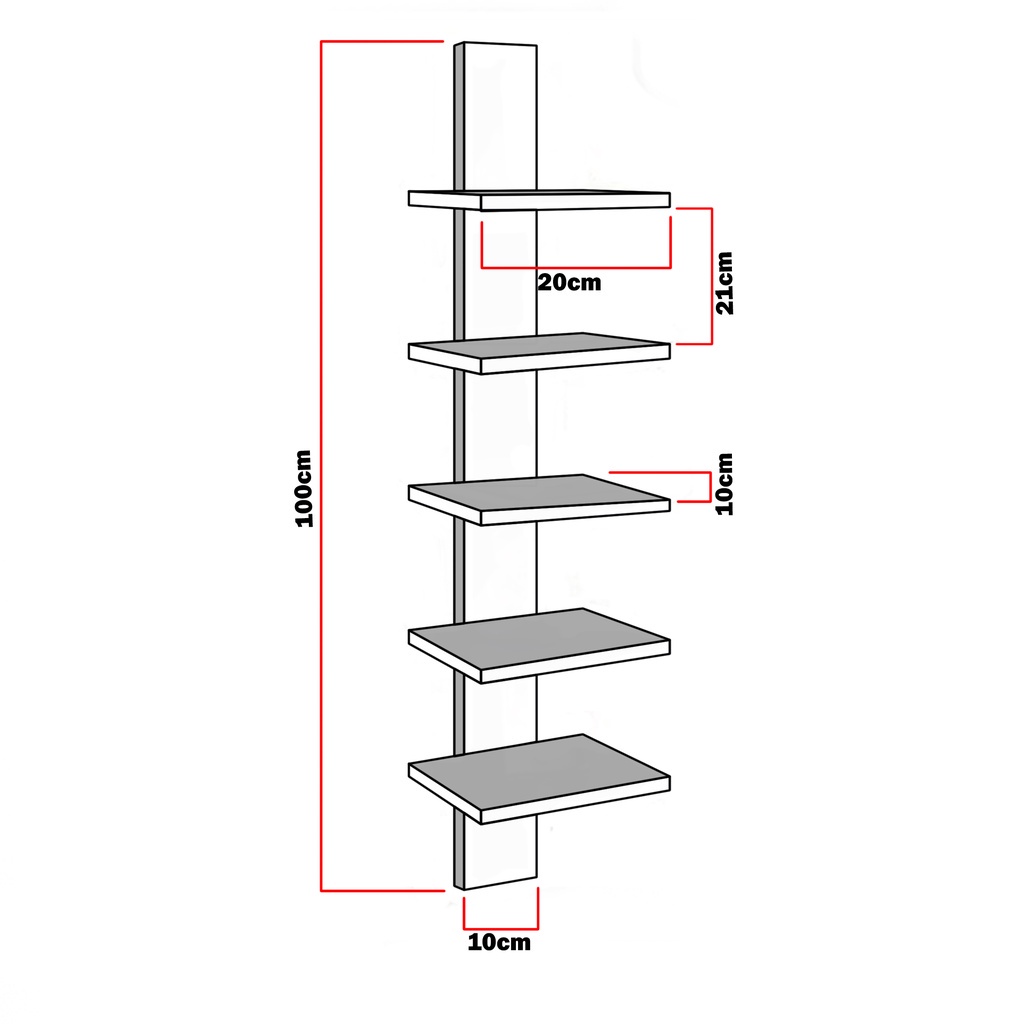 100cm

20cm

21cm

10cm

10cm