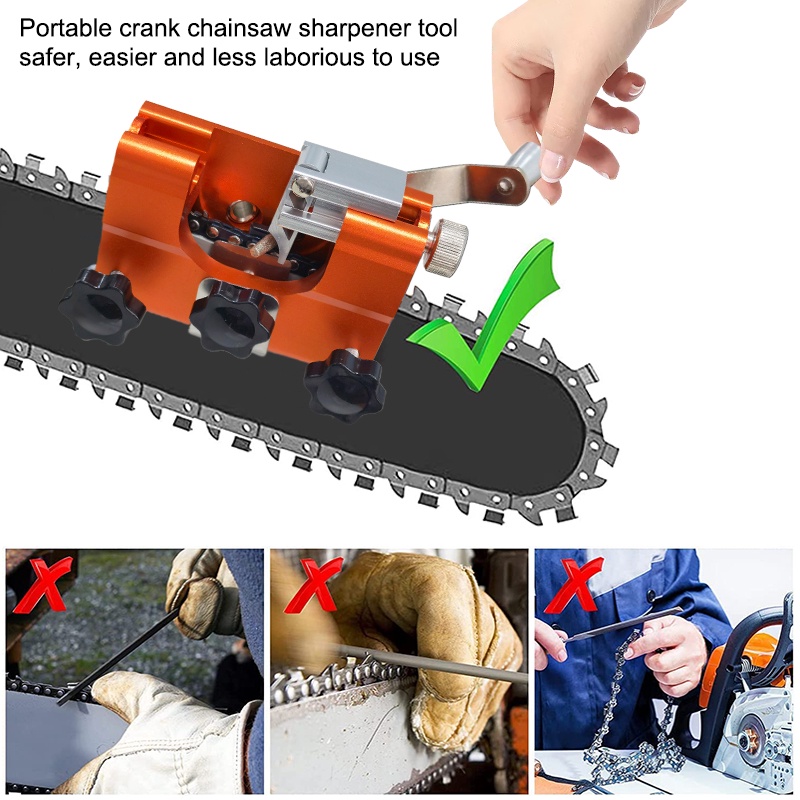 Portable crank chainsaw sharpener tool
safer, easier and less laborious to use