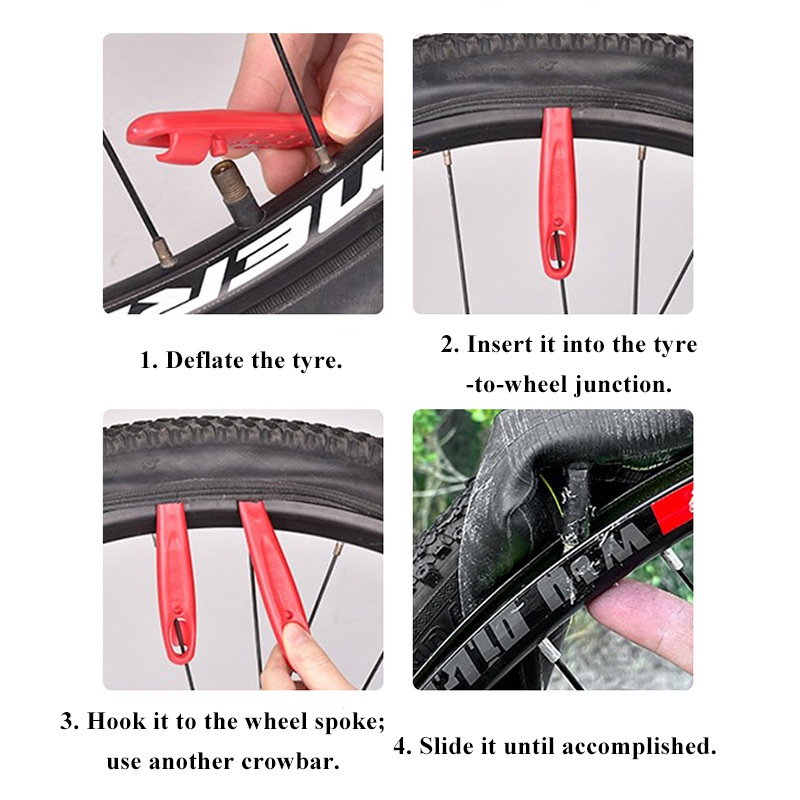 1. Deflate the tyre.

2. Insert it into the tyre -to-wheel junction.

3. Hook it to the wheel spoke; use another crowbar.

4. Slide it until accomplished.