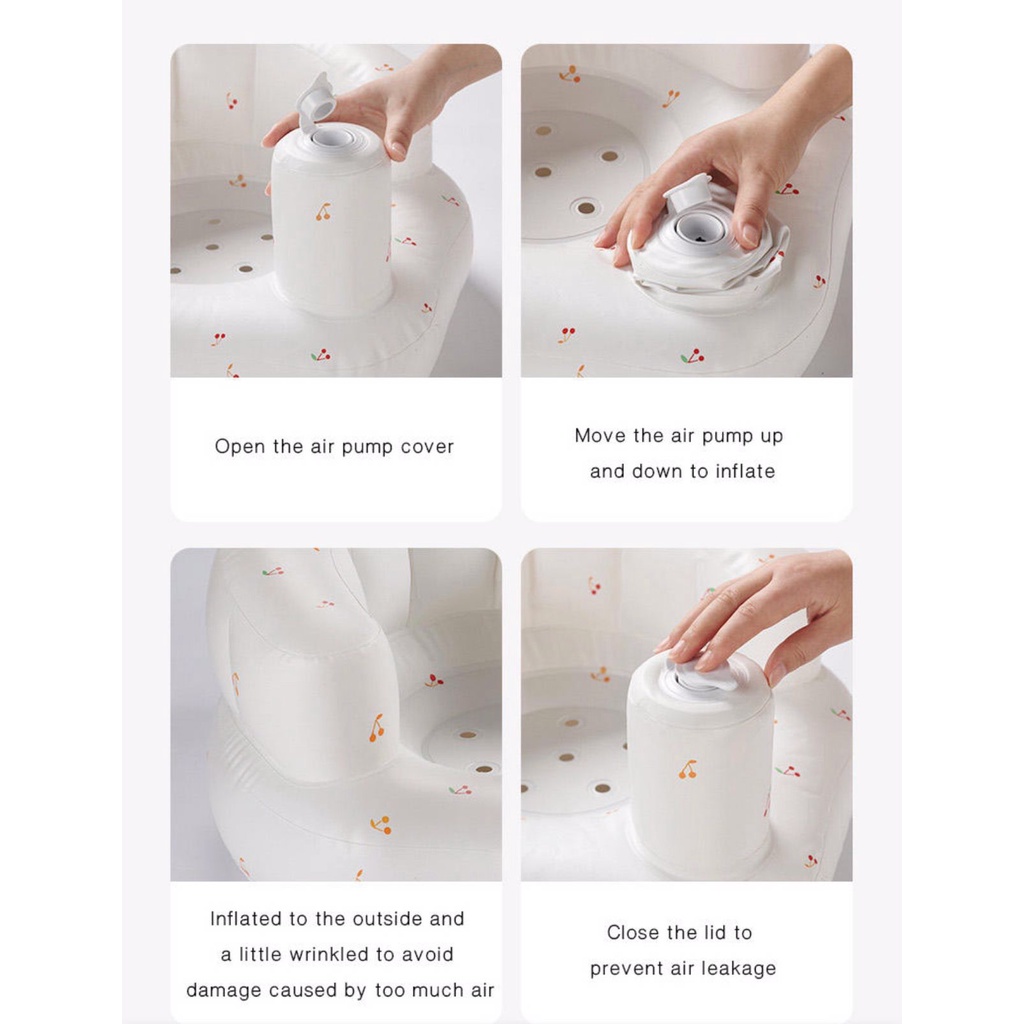 Open the air pump cover

Move the air pump up and down to inflate

Inflated to the outside and a little wrinkled to avoid damage caused by too much air

Close the lid to prevent air leakage