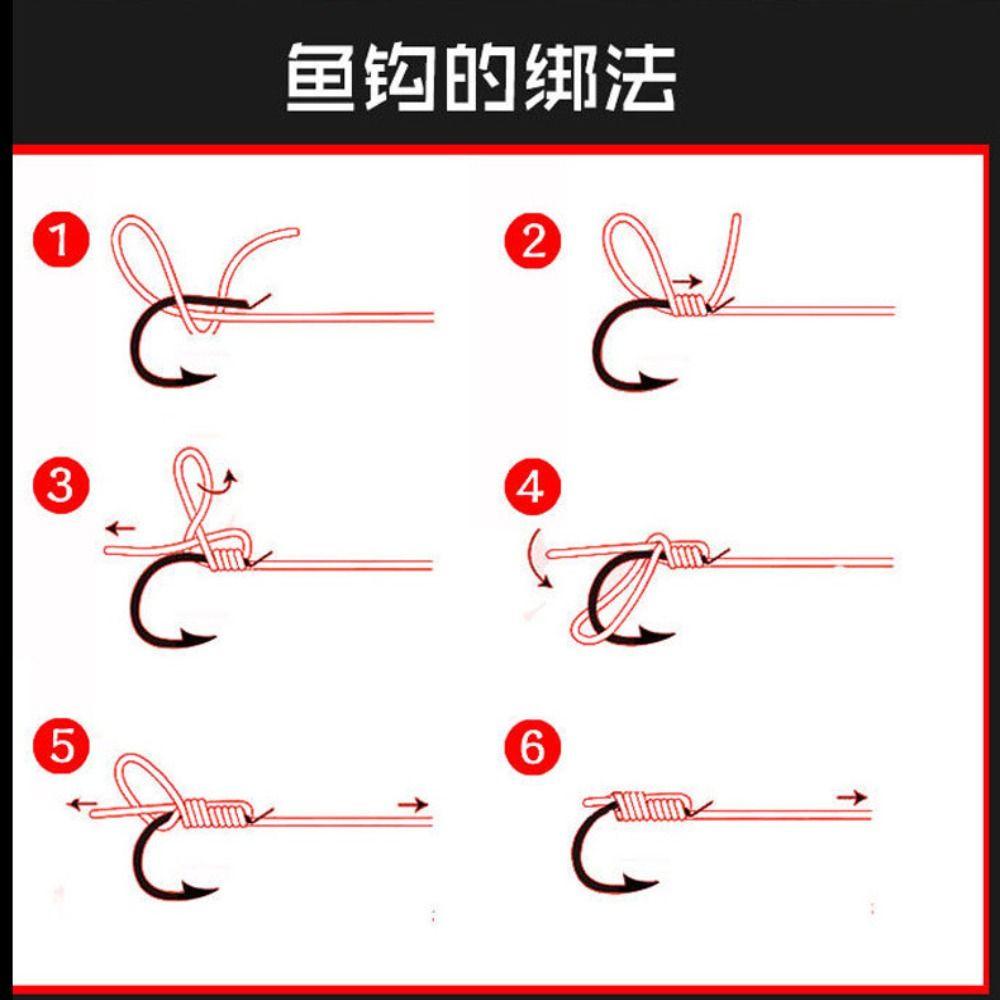 鱼钩的绑法

1

2

3

4

5

6