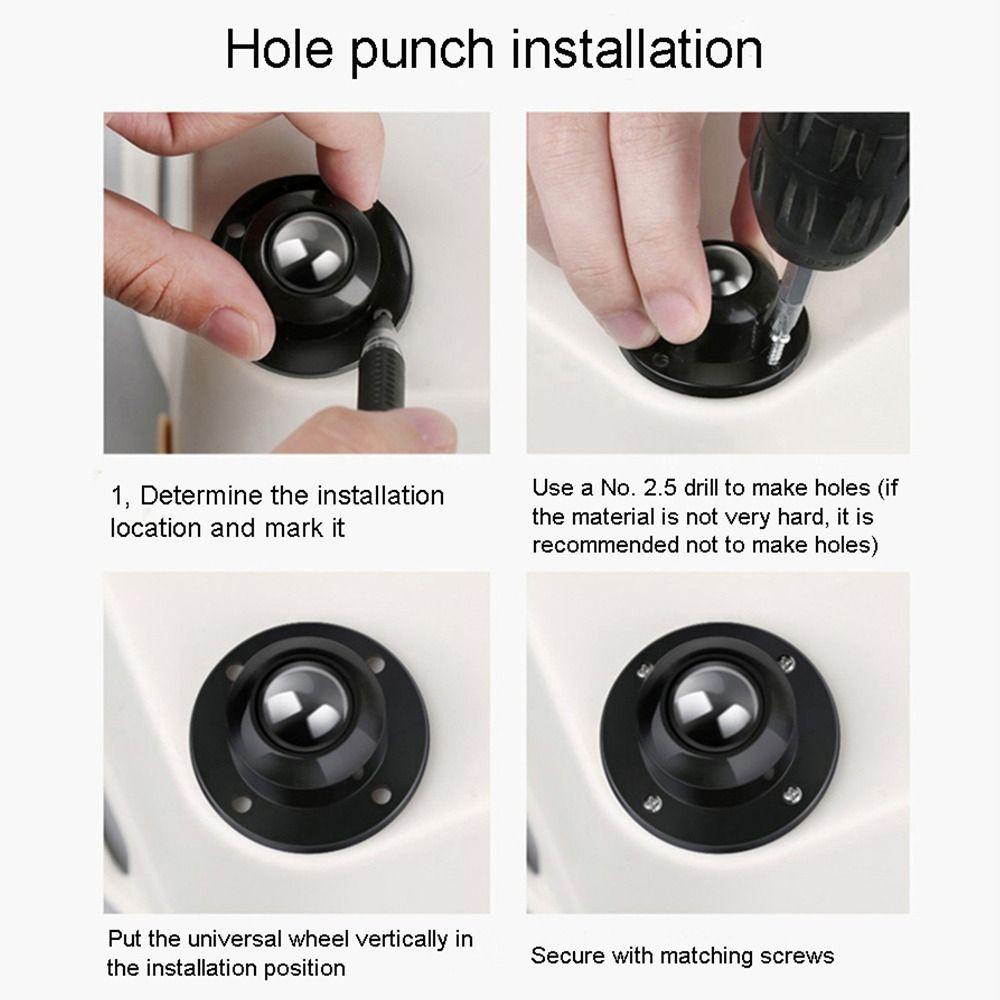 Hole punch installation

1, Determine the installation location and mark it

Use a No. 2.5 drill to make holes (if the material is not very hard, it is recommended not to make holes)

Put the universal wheel vertically in the installation position

Secure with matching screws