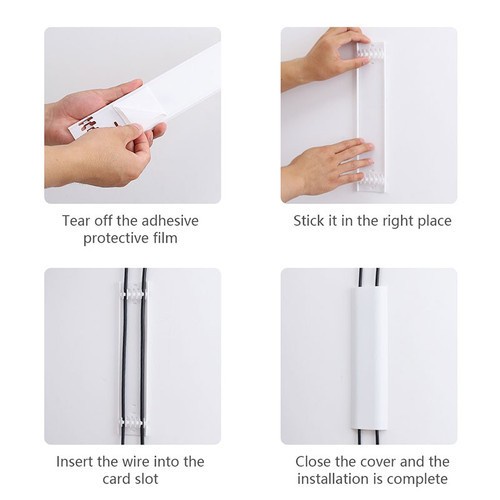 Tear off the adhesive protective film

Stick it in the right place

Insert the wire into the card slot

Close the cover and the installation is complete