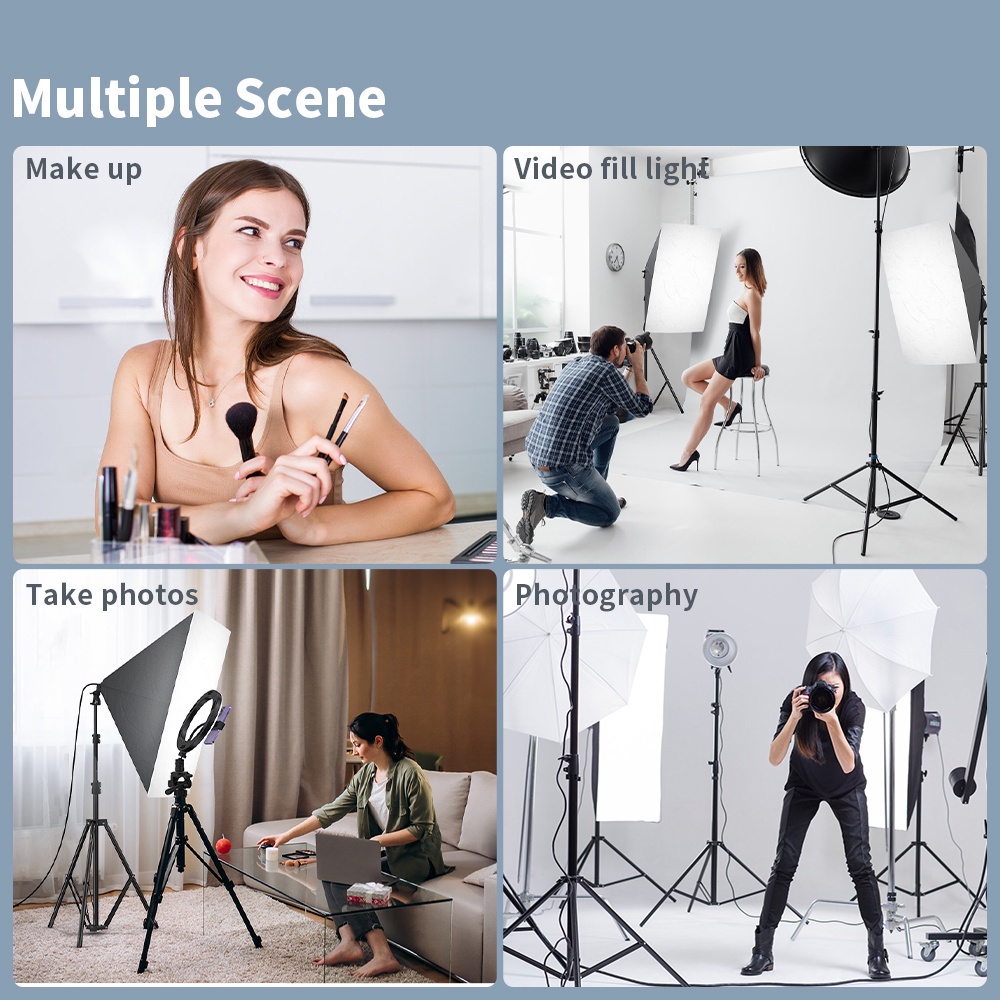 Multiple Scene

Make up

Video fill light

Take photos

Photography