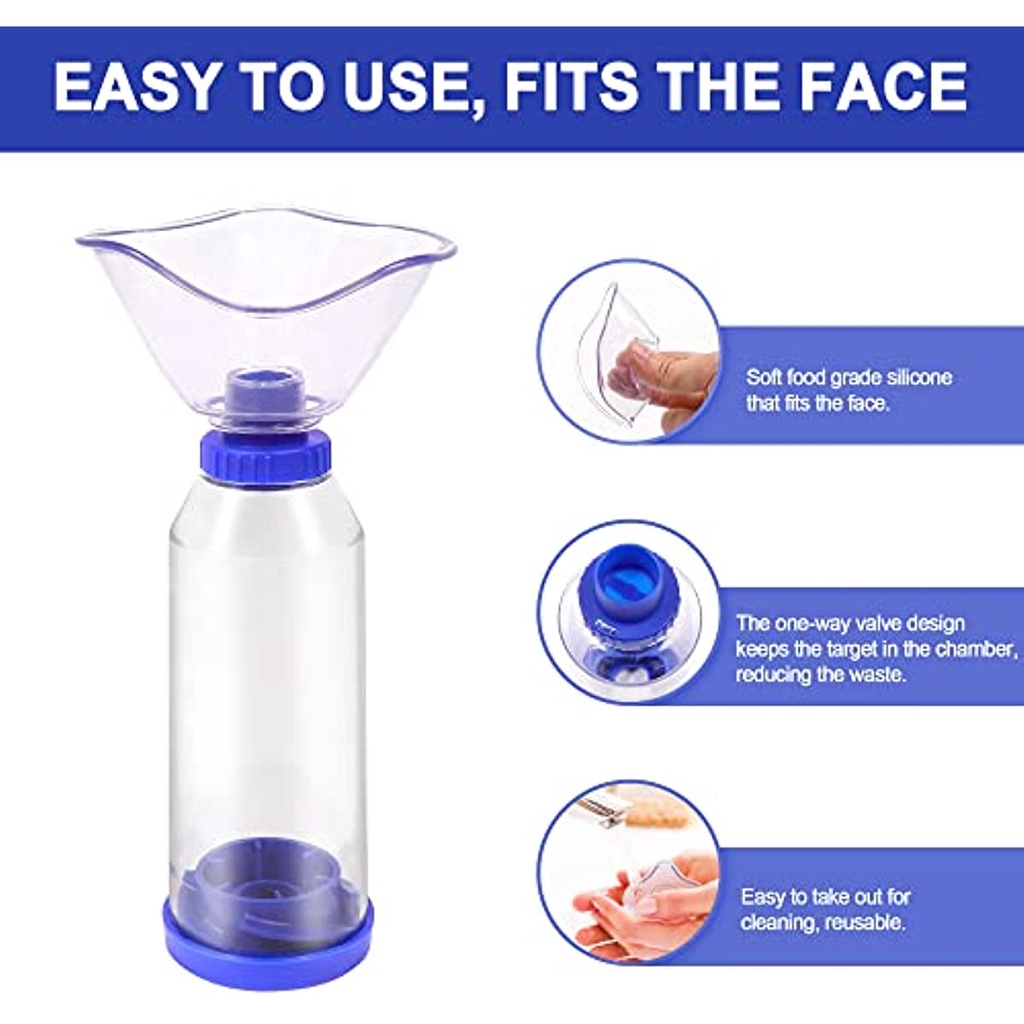 EASY TO USE, FITS THE FACE

Soft food grade silicone that fits the face.

The one-way valve design keeps the target in the chamber, reducing the waste.

Easy to take out for cleaning, reusable.