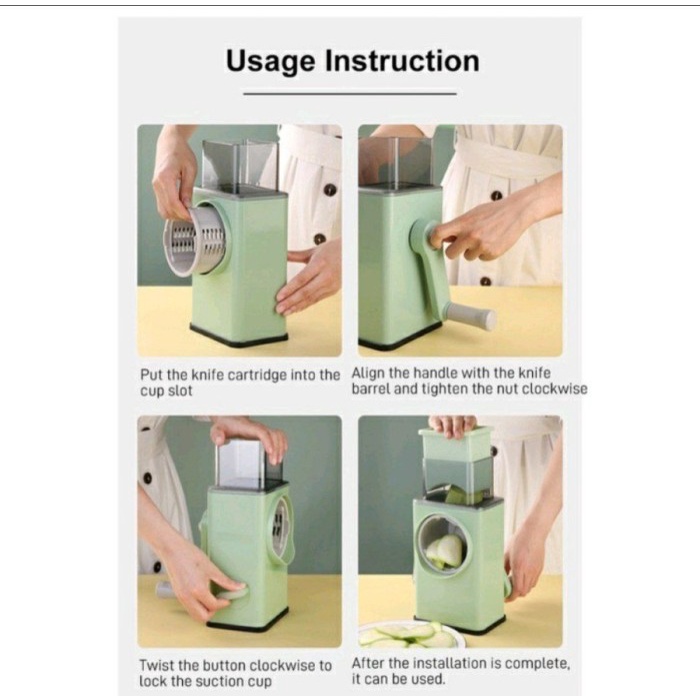 Usage Instruction

Put the knife cartridge into the cup slot

Align the handle with the knife barrel and tighten the nut clockwise

Twist the button clockwise to lock the suction cup

After the installation is complete, it can be used.