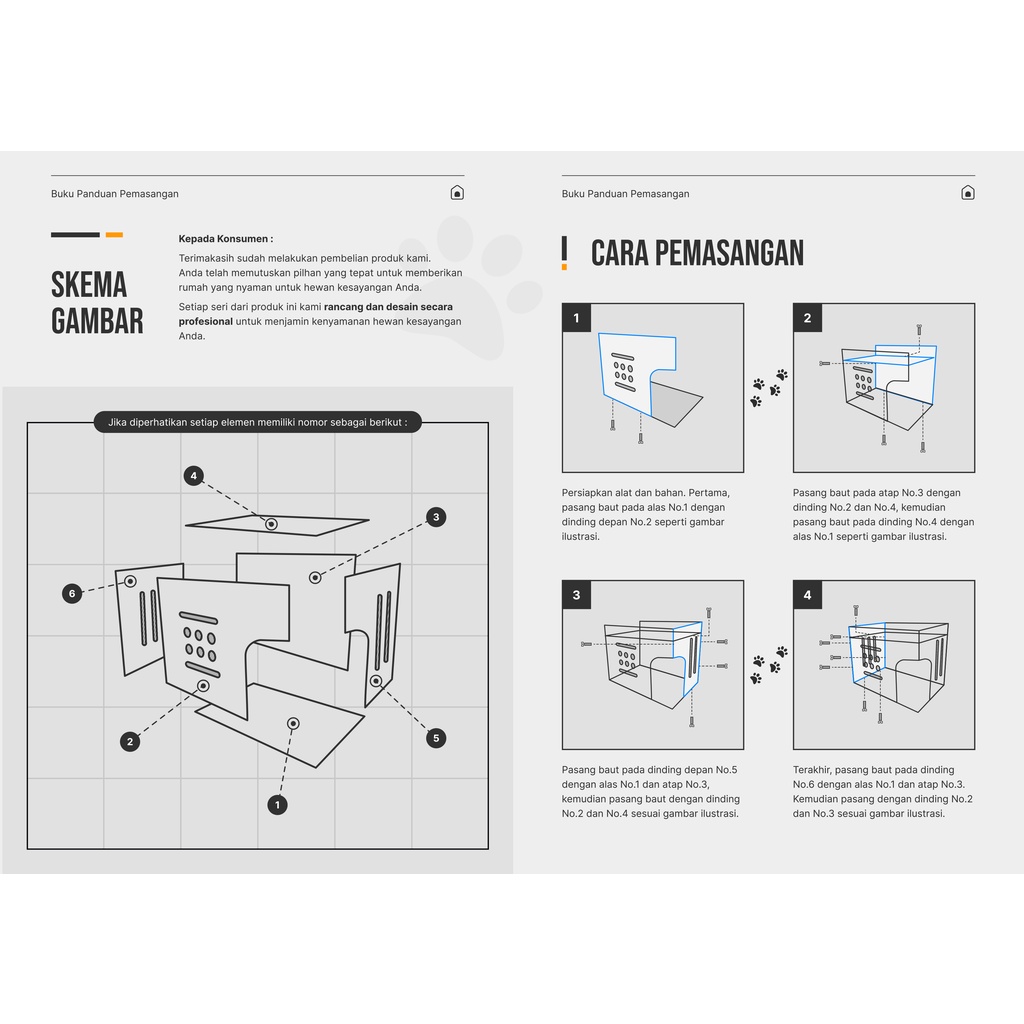 Buku Panduan Pemasangan

SKEMA GAMBAR

Kepada Konsumen :

Terimakasih sudah melakukan pembelian produk kami. Anda telah memutuskan pilhan yang tepat untuk memberikan rumah yang nyaman untuk hewan kesayangan Anda.

Setiap seri dari produk ini kami rancang dan desain secara profesional untuk menjamin kenyamanan hewan kesayangan Anda.

Jika diperhatikan setiap elemen memiliki nomor sebagai berikut :

4

3

6

2

5

1

Buku Panduan Pemasangan

CARA PEMASANGAN

1

Persiapkan alat dan bahan. Pertama, pasang baut pada alas No.1 dengan dinding depan No.2 seperti gambar ilustrasi.

2

Pasang baut pada atap No.3 dengan dinding No.2 dan No.4, kemudian pasang baut pada dinding No.4 dengan alas No.1 seperti gambar ilustrasi.

3

Pasang baut pada dinding depan No.5 dengan alas No.1 dan atap No.3, kemudian pasang baut dengan dinding No.2 dan No.4 sesuai gambar ilustrasi.

4

Terakhir, pasang baut pada dinding No.6 dengan alas No.1 dan atap No.3. Kemudian pasang dengan dinding No.2 dan No.3 sesuai gambar ilustrasi.