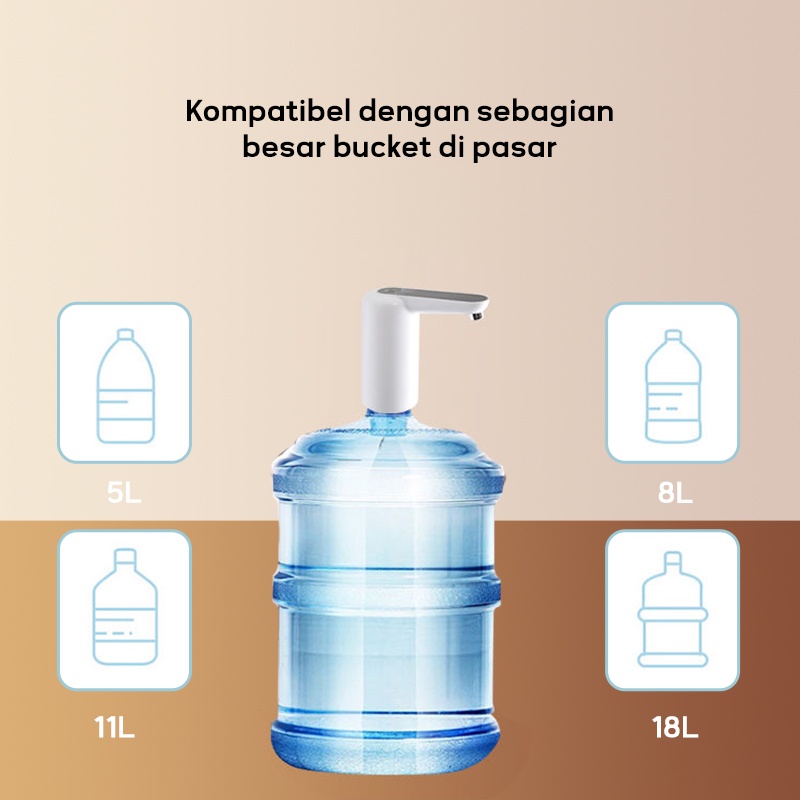 Kompatibel dengan sebagian besar bucket di pasar

5L

8L

11L

18L