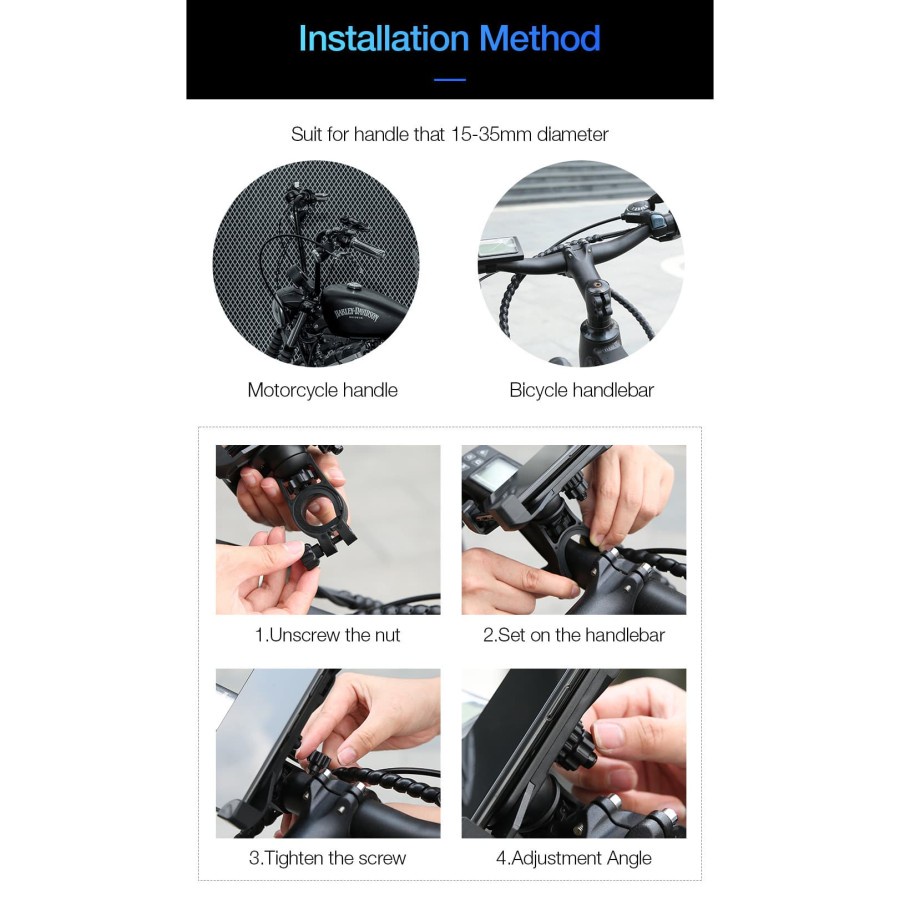 Installation Method

Suit for handle that 15-35mm diameter

HARLEY-DAVIDSON

Motorcycle handle

Bicycle handlebar

1.Unscrew the nut

2.Set on the handlebar

3.Tighten the screw

4.Adjustment Angle