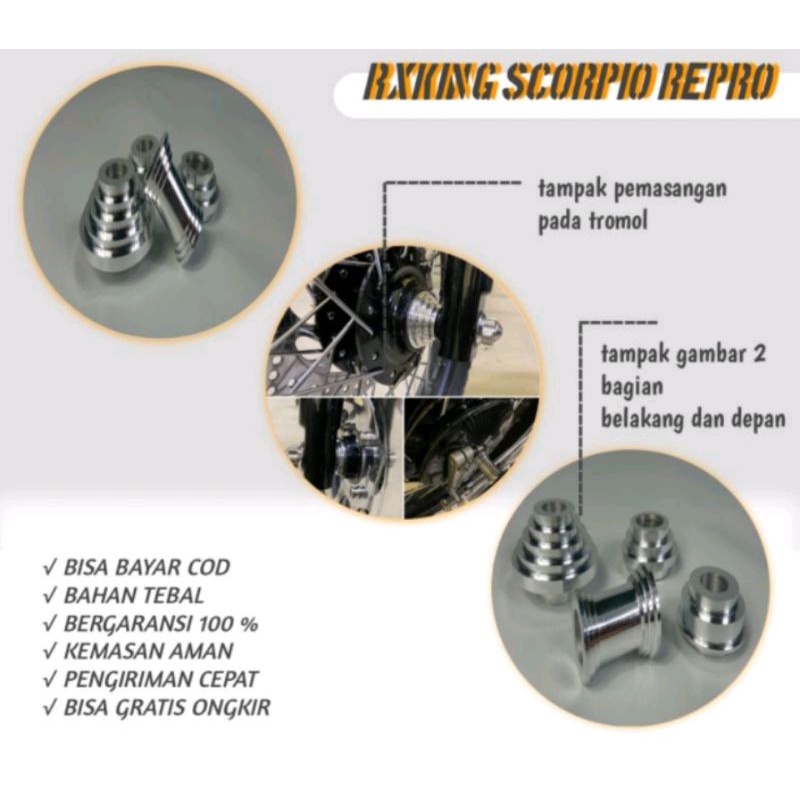 RXKING SCORPIO REPRO

tampak pemasangan pada tromol

tampak gambar 2 bagian belakang dan depan

√ BISA BAYAR COD
√ BAHAN TEBAL
√ BERGARANSI 100 %
√ KEMASAN AMAN
√ PENGIRIMAN CEPAT
√ BISA GRATIS ONGKIR