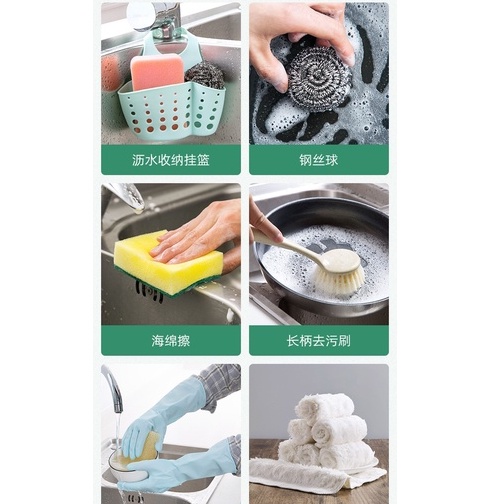 沥水收纳挂篮

钢丝球

海绵擦

长柄去污刷