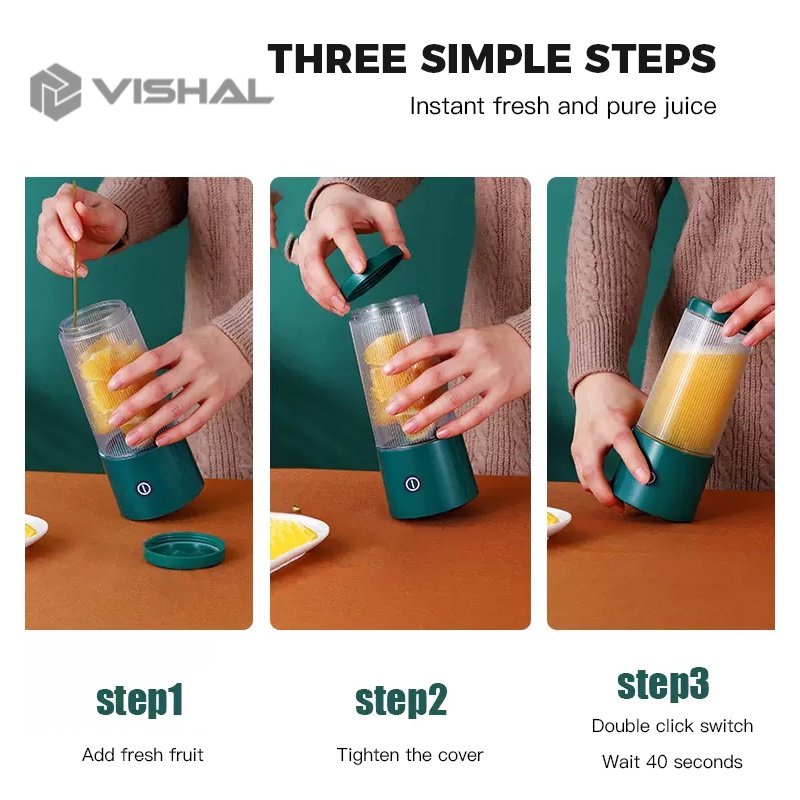 VISHAL

THREE SIMPLE STEPS

Instant fresh and pure juice

step1

Add fresh fruit

step2

Tighten the cover

step3

Double click switch

Wait 40 seconds