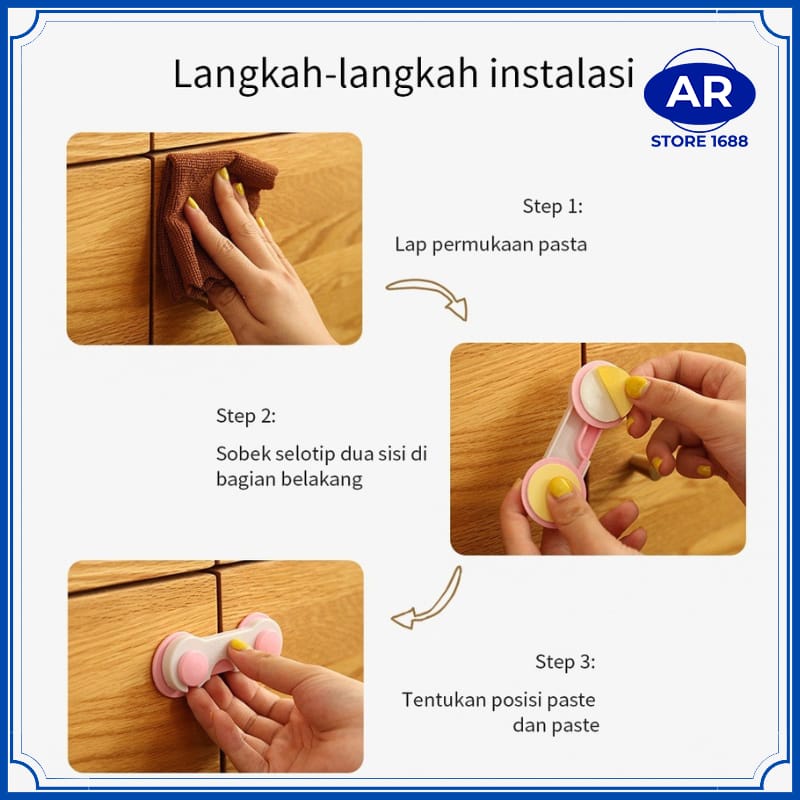 Langkah-langkah instalasi

AR
STORE 1688

Step 1:
Lap permukaan pasta

Step 2:
Sobek selotip dua sisi di bagian belakang

Step 3:
Tentukan posisi paste dan paste