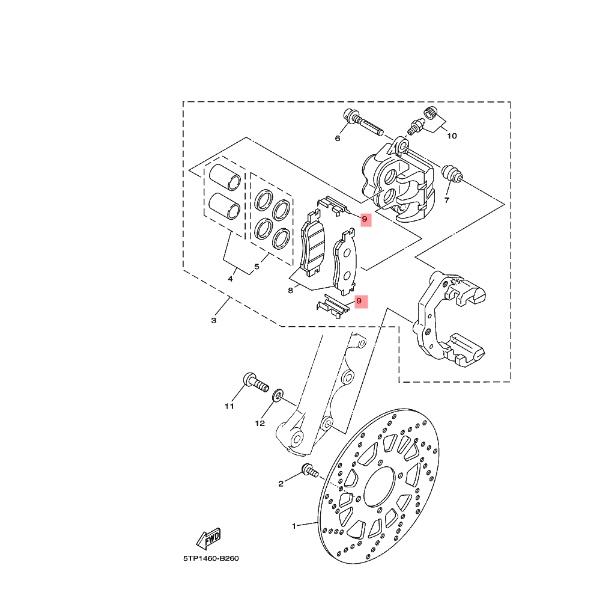 6
10
7
9
4
5
8
9
3
11
12
2
1
FWD
5TP1460-B260