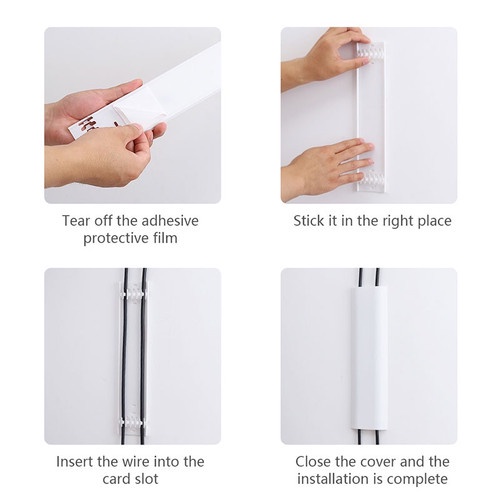 Tear off the adhesive protective film

Stick it in the right place

Insert the wire into the card slot

Close the cover and the installation is complete