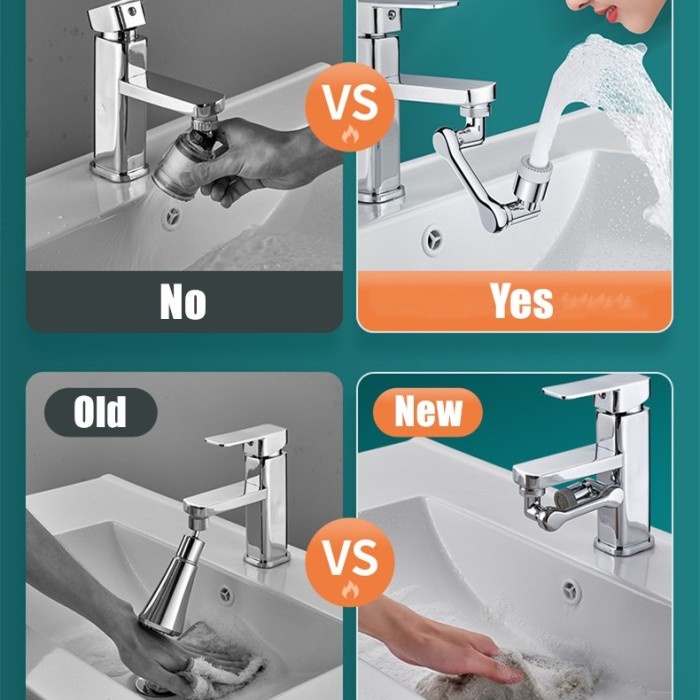 VS

No

Yes

Old

New

VS