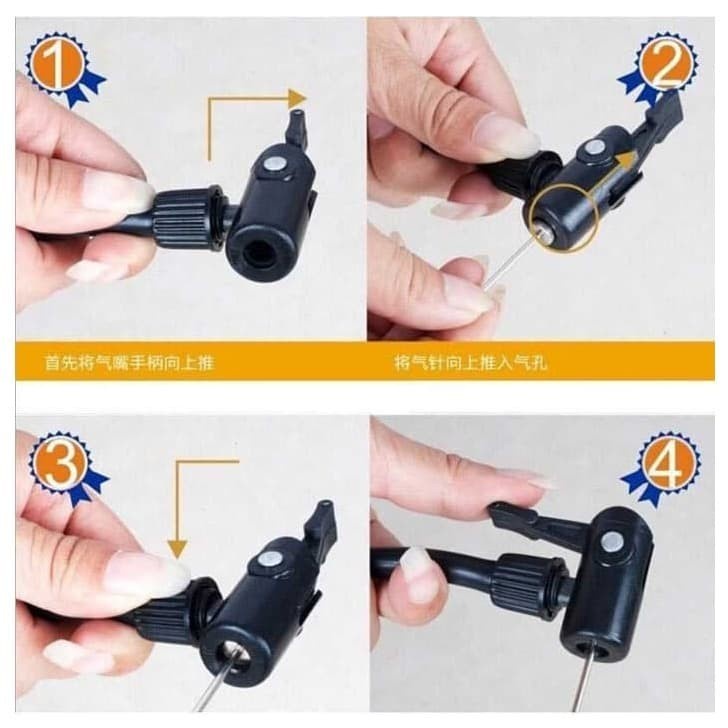 1

2

首先将气嘴手柄向上推

将气针向上推入气孔

3

4