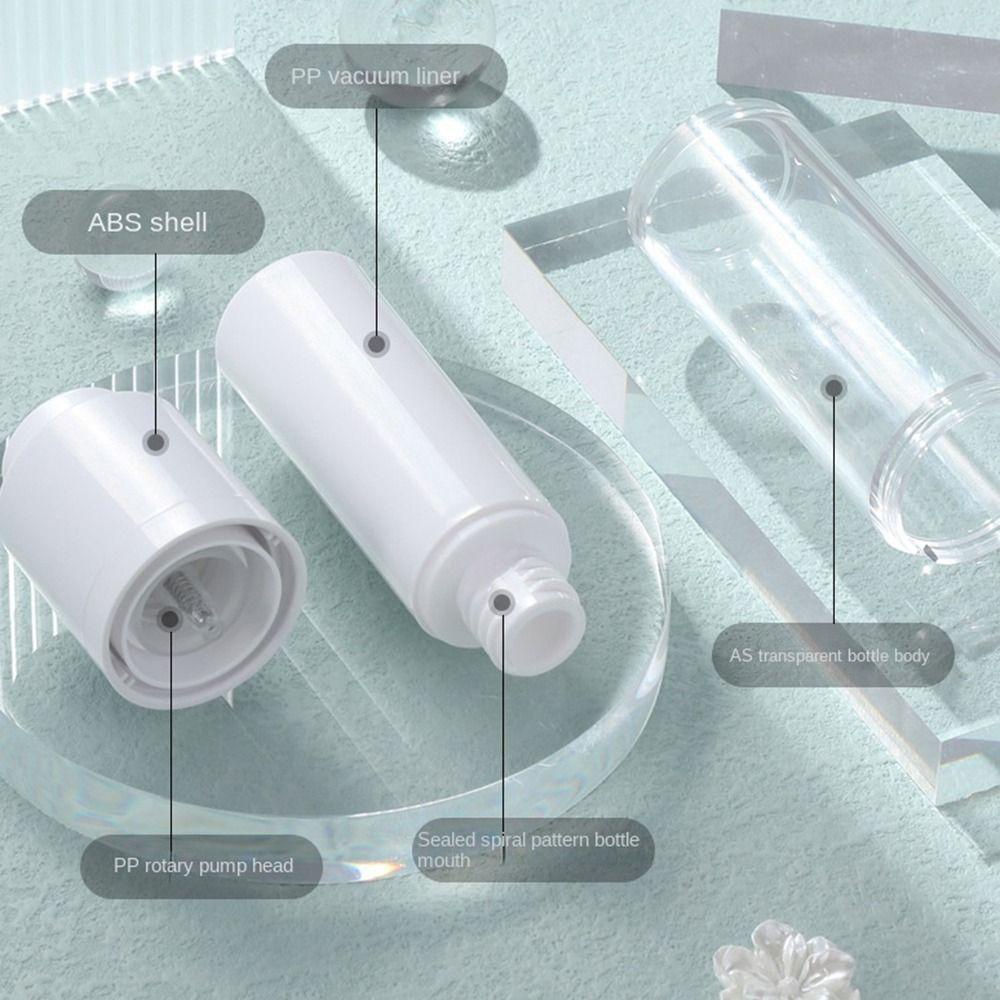 PP vacuum liner

ABS shell

AS transparent bottle body

PP rotary pump head

Sealed spiral pattern bottle mouth