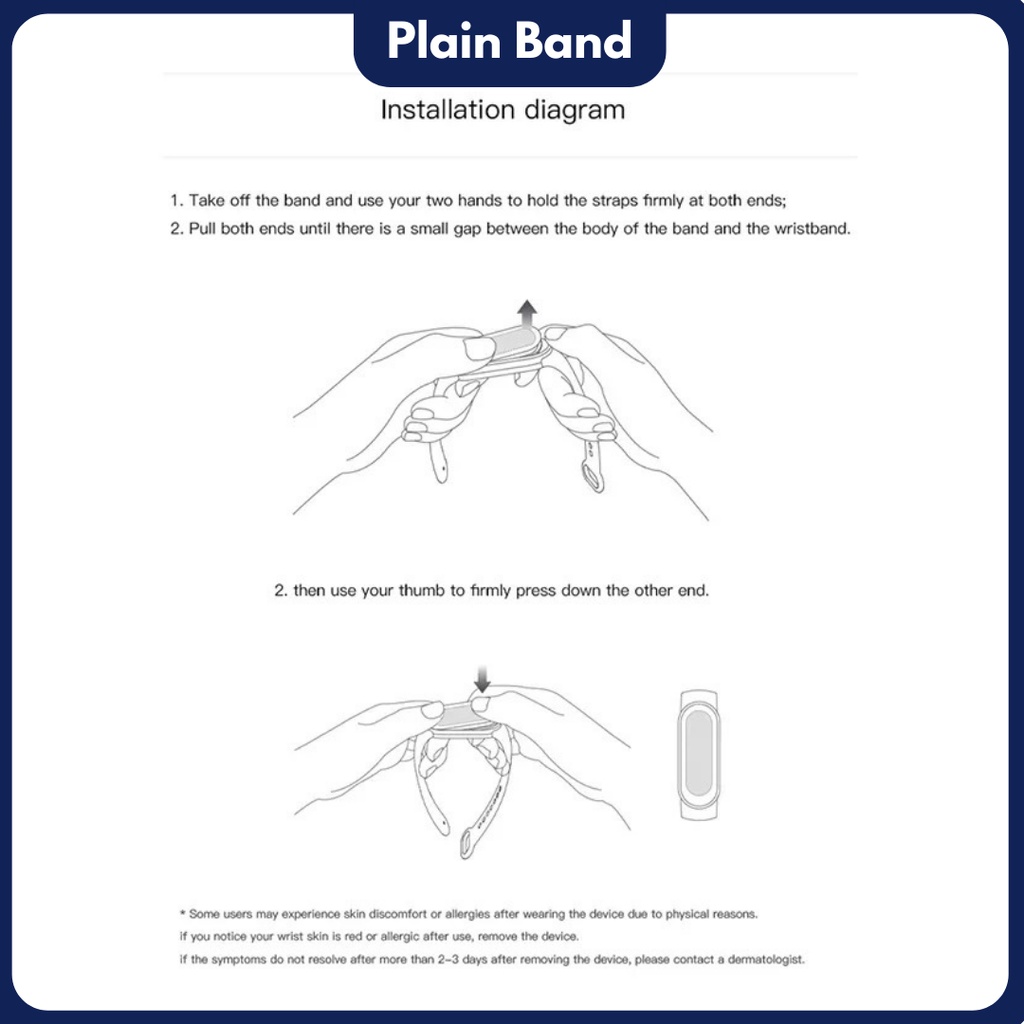 Plain Band

Installation diagram

1. Take off the band and use your two hands to hold the straps firmly at both ends;
2. Pull both ends until there is a small gap between the body of the band and the wristband.

2. then use your thumb to firmly press down the other end.

* Some users may experience skin discomfort or allergies after wearing the device due to physical reasons.
if you notice your wrist skin is red or allergic after use, remove the device.
if the symptoms do not resolve after more than 2-3 days after removing the device, please contact a dermatologist.