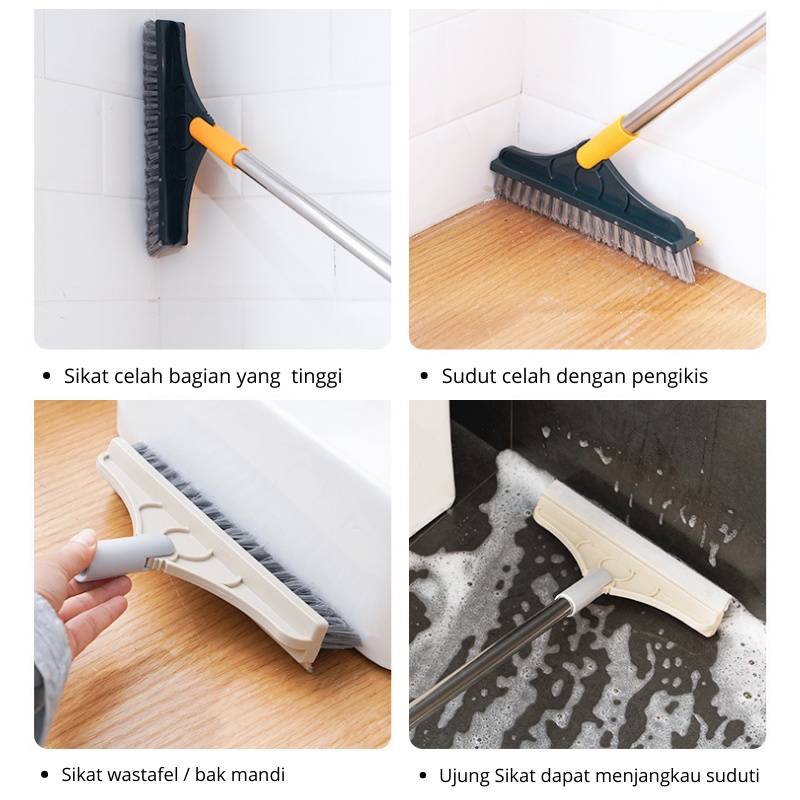 • Sikat celah bagian yang tinggi

• Sudut celah dengan pengikis

• Sikat wastafel / bak mandi

• Ujung Sikat dapat menjangkau suduti