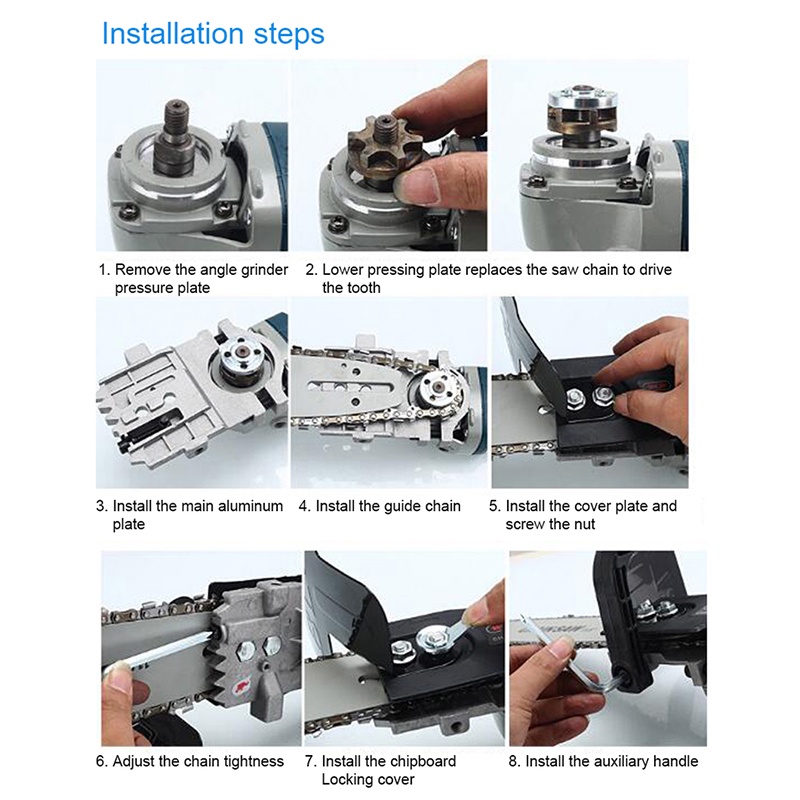 Installation steps

1. Remove the angle grinder pressure plate

2. Lower pressing plate replaces the saw chain to drive the tooth

3. Install the main aluminum plate

4. Install the guide chain

5. Install the cover plate and screw the nut

6. Adjust the chain tightness

7. Install the chipboard Locking cover

8. Install the auxiliary handle