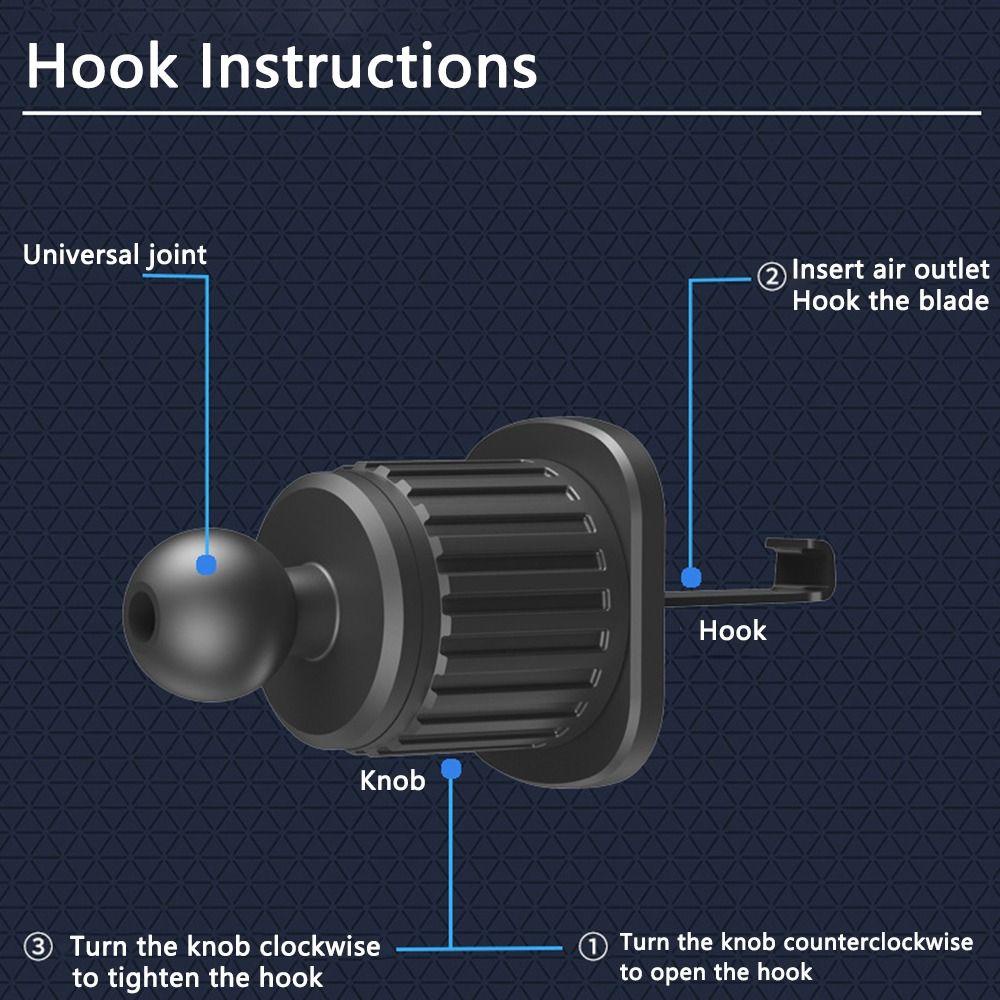 Hook Instructions

Universal joint

② Insert air outlet
Hook the blade

Hook

Knob

③ Turn the knob clockwise
to tighten the hook

① Turn the knob counterclockwise
to open the hook