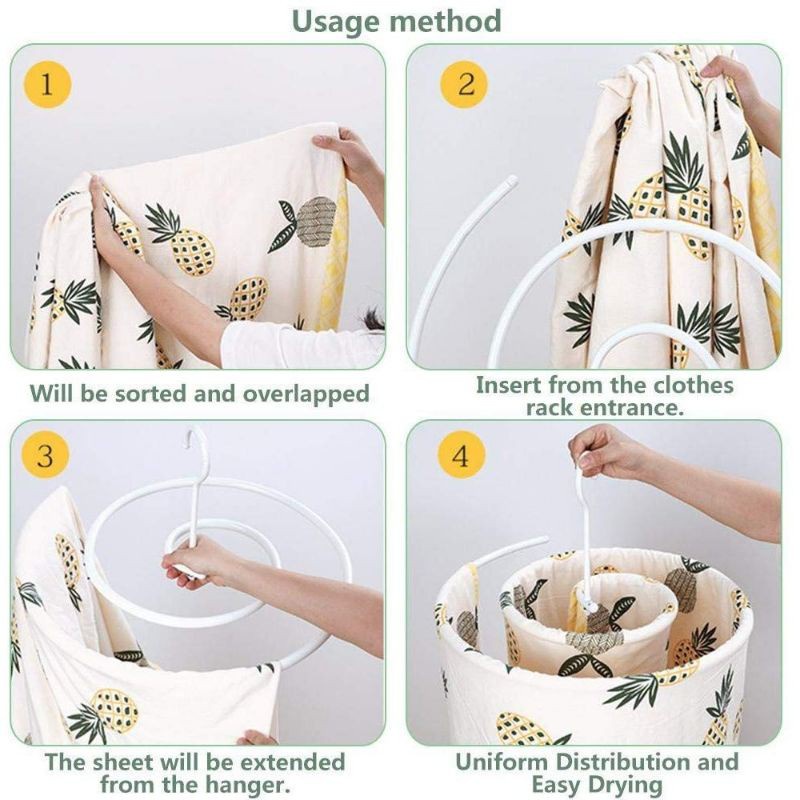 Usage method

1

Will be sorted and overlapped

2

Insert from the clothes rack entrance.

3

The sheet will be extended from the hanger.

4

Uniform Distribution and Easy Drying