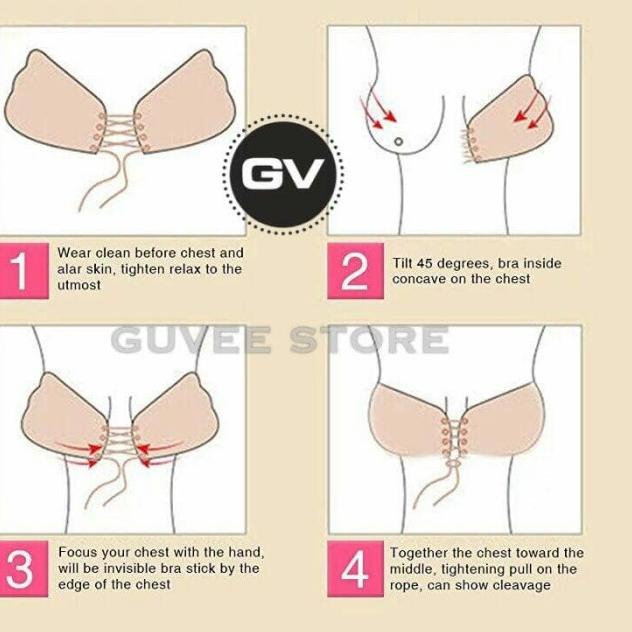 GV

1 Wear clean before chest and alar skin, tighten relax to the utmost

2 Tilt 45 degrees, bra inside concave on the chest

GUVEE STORE

3 Focus your chest with the hand, will be invisible bra stick by the edge of the chest

4 Together the chest toward the middle, tightening pull on the rope, can show cleavage