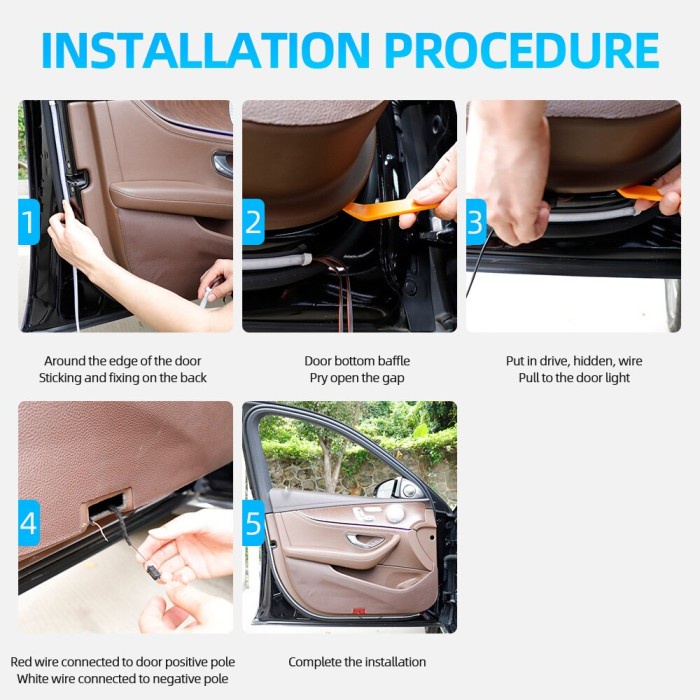 INSTALLATION PROCEDURE

1

Around the edge of the door
Sticking and fixing on the back

2

Door bottom baffle
Pry open the gap

3

Put in drive, hidden, wire
Pull to the door light

4

Red wire connected to door positive pole
White wire connected to negative pole

5

Complete the installation