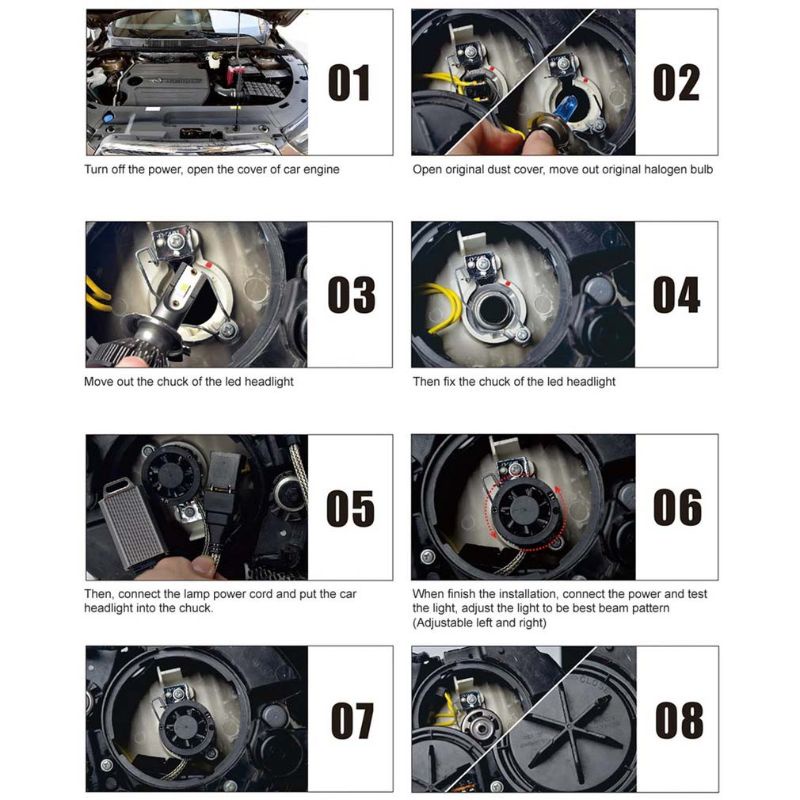 01

Turn off the power, open the cover of car engine

02

Open original dust cover, move out original halogen bulb

03

Move out the chuck of the led headlight

04

Then fix the chuck of the led headlight

05

Then, connect the lamp power cord and put the car headlight into the chuck.

06

When finish the installation, connect the power and test the light, adjust the light to be best beam pattern (Adjustable left and right)

07

08