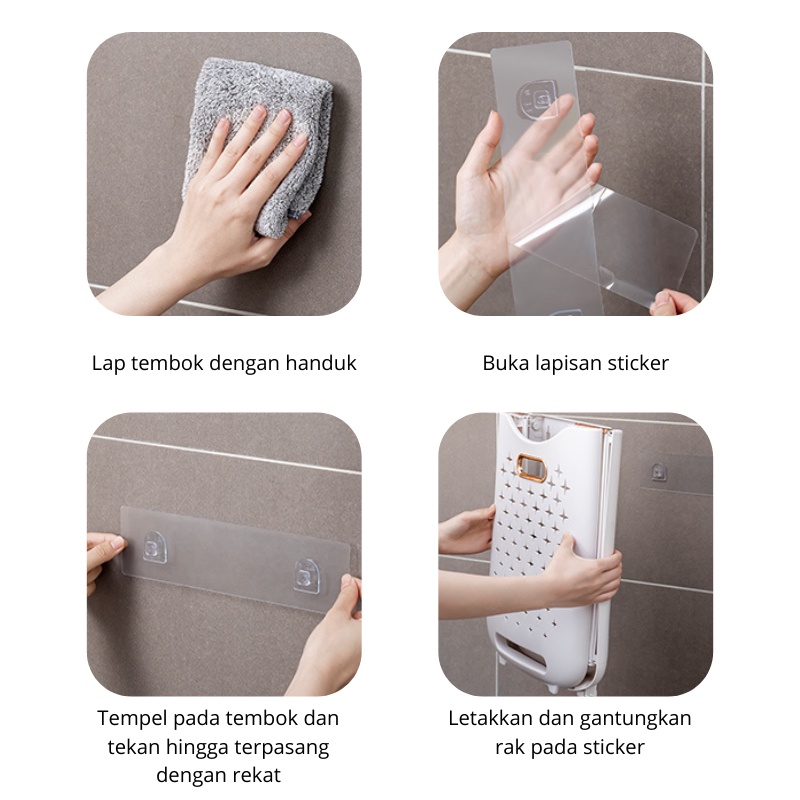 Lap tembok dengan handuk

Buka lapisan sticker

Tempel pada tembok dan tekan hingga terpasang dengan rekat

Letakkan dan gantungkan rak pada sticker