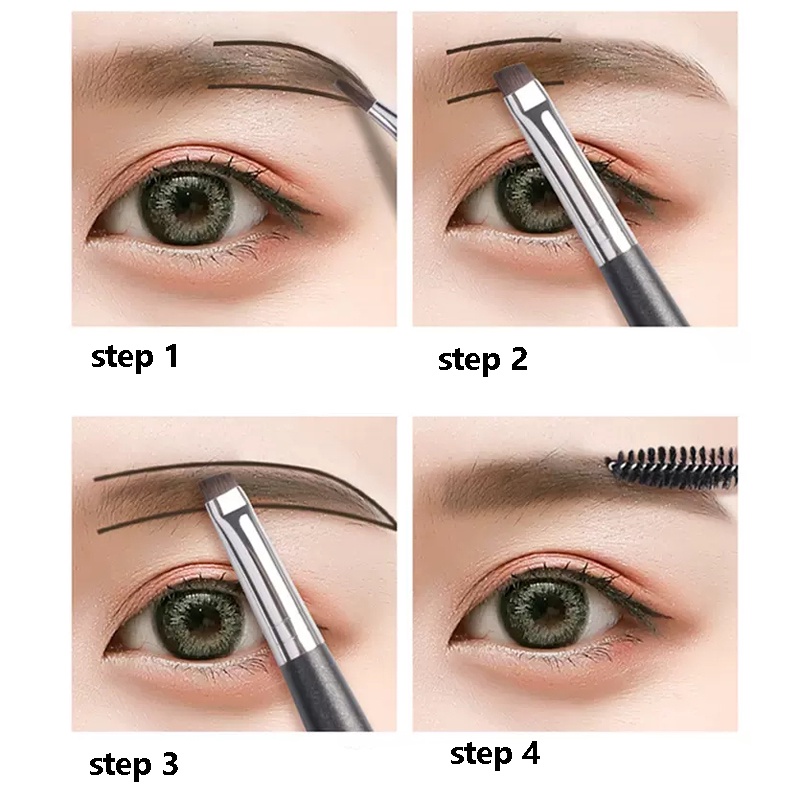 step 1

step 2

step 3

step 4