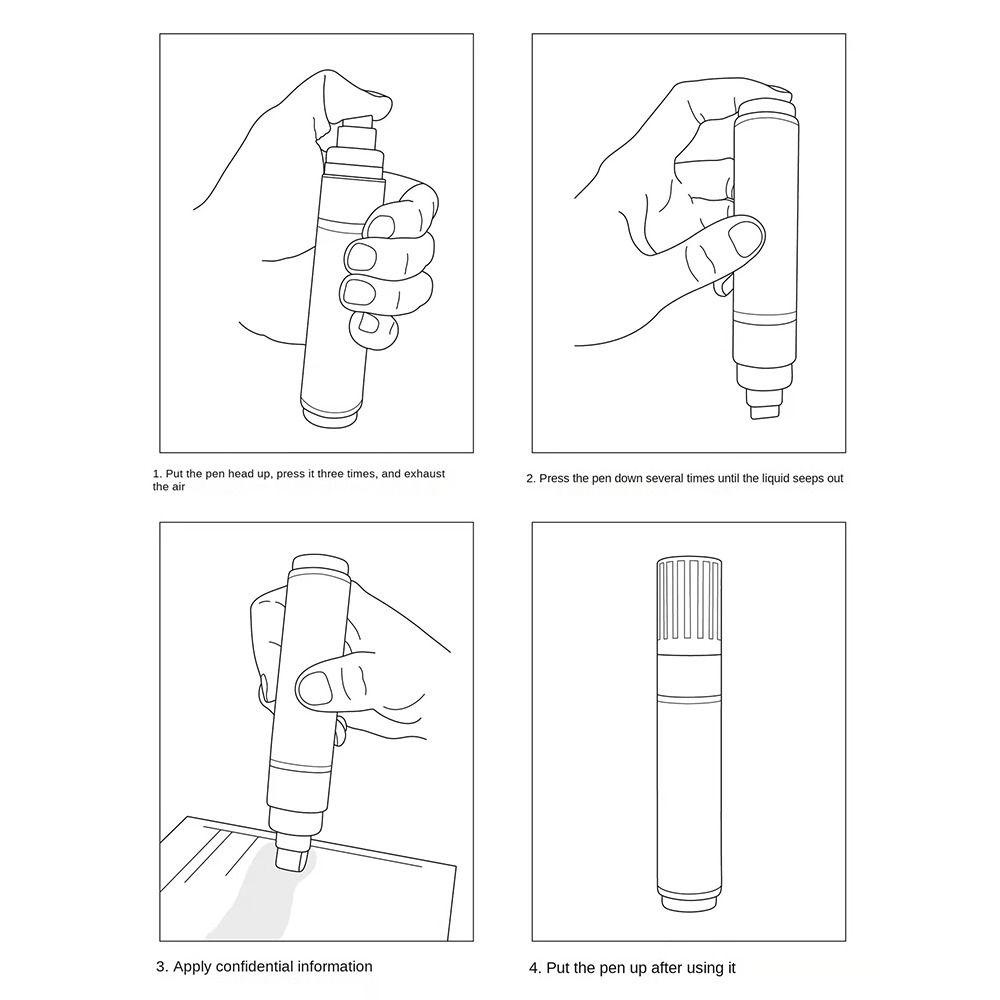 1. Put the pen head up, press it three times, and exhaust the air

2. Press the pen down several times until the liquid seeps out

3. Apply confidential information

4. Put the pen up after using it