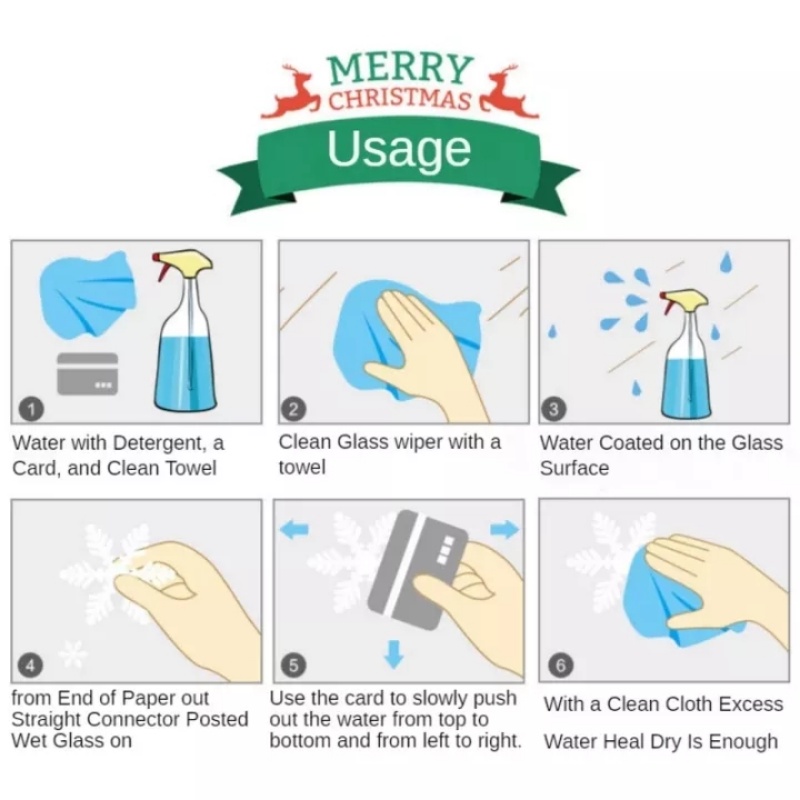 MERRY CHRISTMAS

Usage

1
Water with Detergent, a Card, and Clean Towel

2
Clean Glass wiper with a towel

3
Water Coated on the Glass Surface

4
from End of Paper out Straight Connector Posted Wet Glass on

5
Use the card to slowly push out the water from top to bottom and from left to right.

6
With a Clean Cloth Excess Water Heal Dry Is Enough