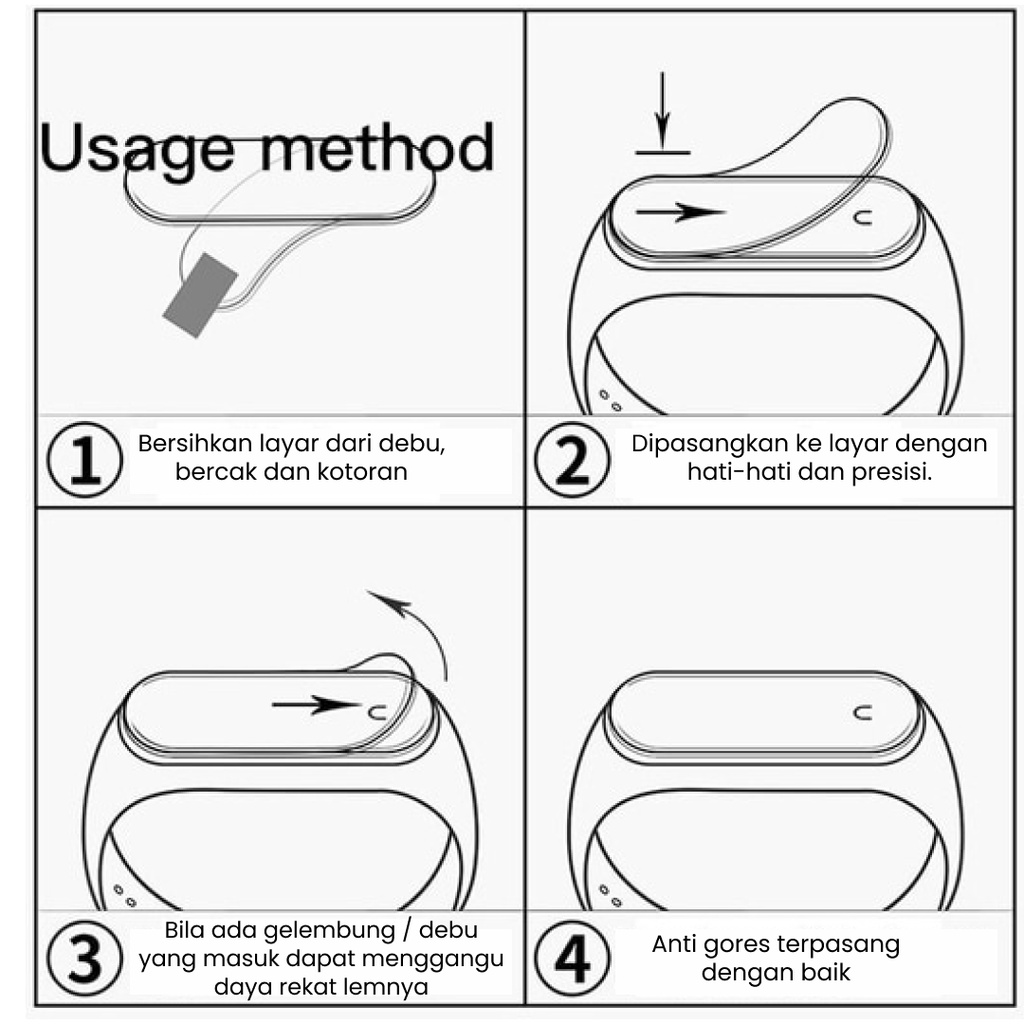 Usage method

1 Bersihkan layar dari debu, bercak dan kotoran

2 Dipasangkan ke layar dengan hati-hati dan presisi.

3 Bila ada gelembung / debu yang masuk dapat menggangu daya rekat lemnya

4 Anti gores terpasang dengan baik