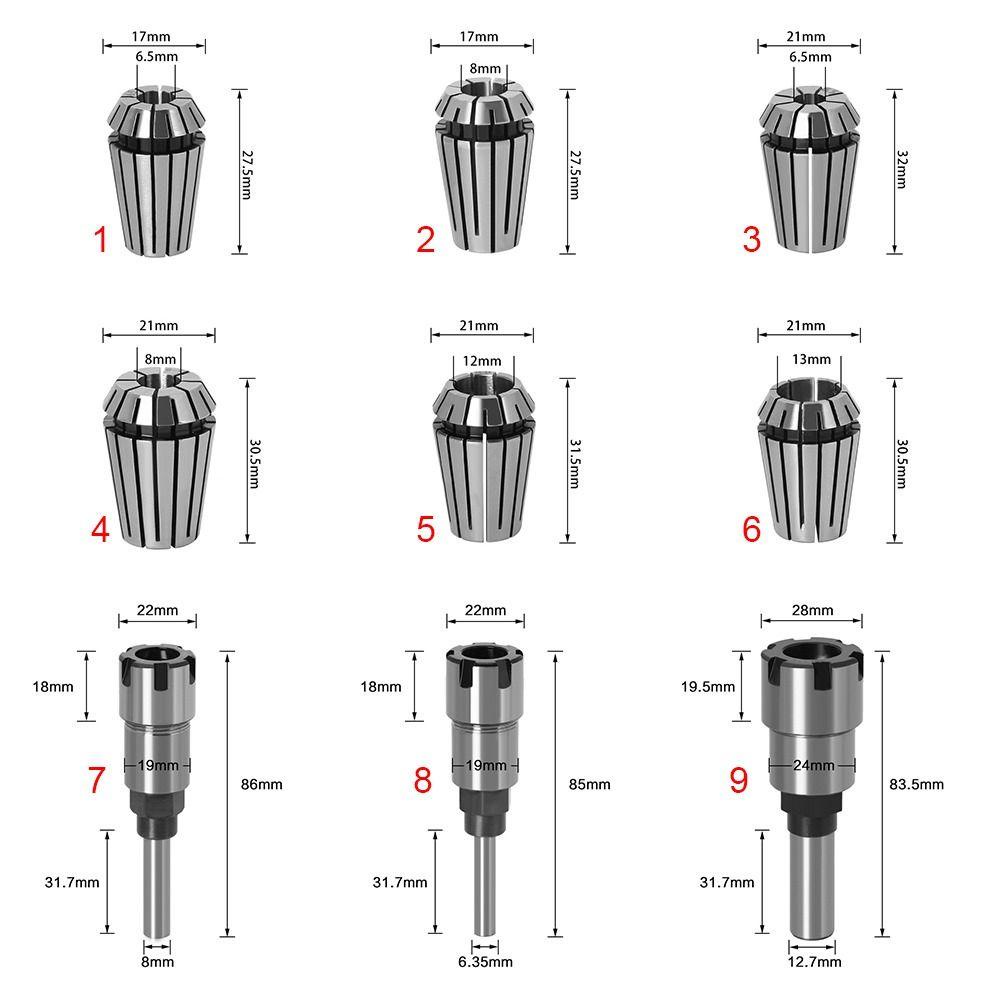 17mm
6.5mm
27.5mm
1

17mm
8mm
27.5mm
2

21mm
6.5mm
32mm
3

21mm
8mm
30.5mm
4

21mm
12mm
31.5mm
5

21mm
13mm
30.5mm
6

22mm
18mm
19mm
7
86mm
31.7mm
8mm

22mm
18mm
19mm
8
85mm
31.7mm
6.35mm

28mm
19.5mm
24mm
9
83.5mm
31.7mm
12.7mm