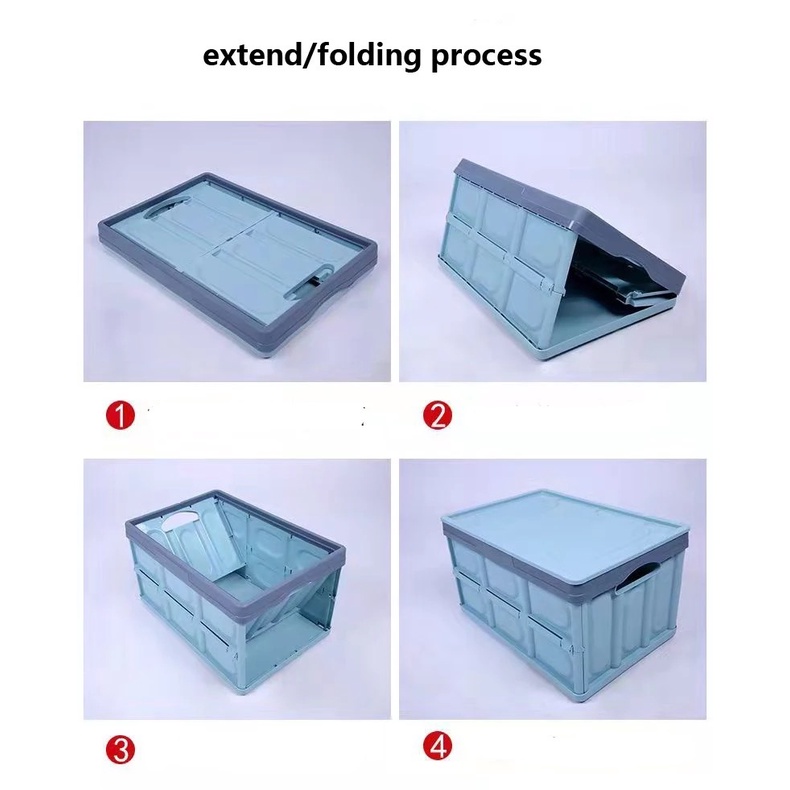 extend/folding process

1

2

3

4