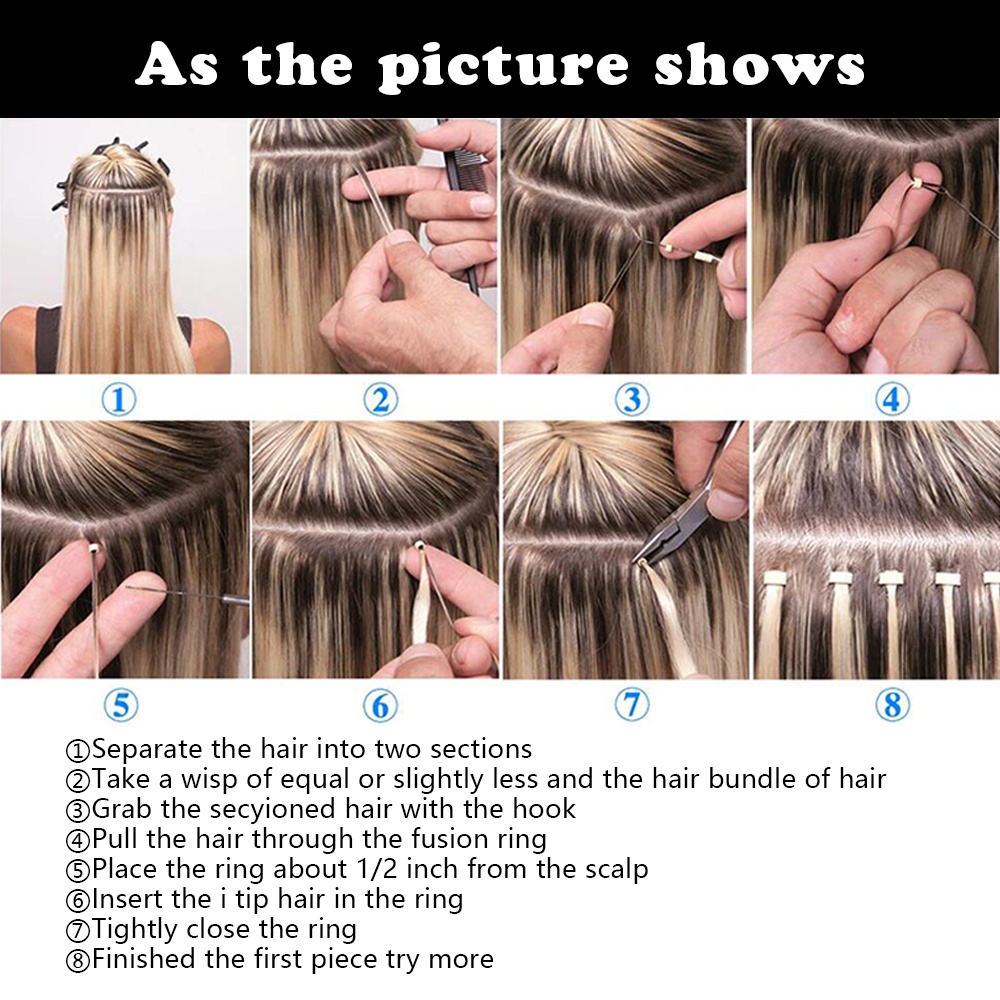 As the picture shows

①

②

③

④

⑤

⑥

⑦

⑧

①Separate the hair into two sections
②Take a wisp of equal or slightly less and the hair bundle of hair
③Grab the secyioned hair with the hook
④Pull the hair through the fusion ring
⑤Place the ring about 1/2 inch from the scalp
⑥Insert the i tip hair in the ring
⑦Tightly close the ring
⑧Finished the first piece try more