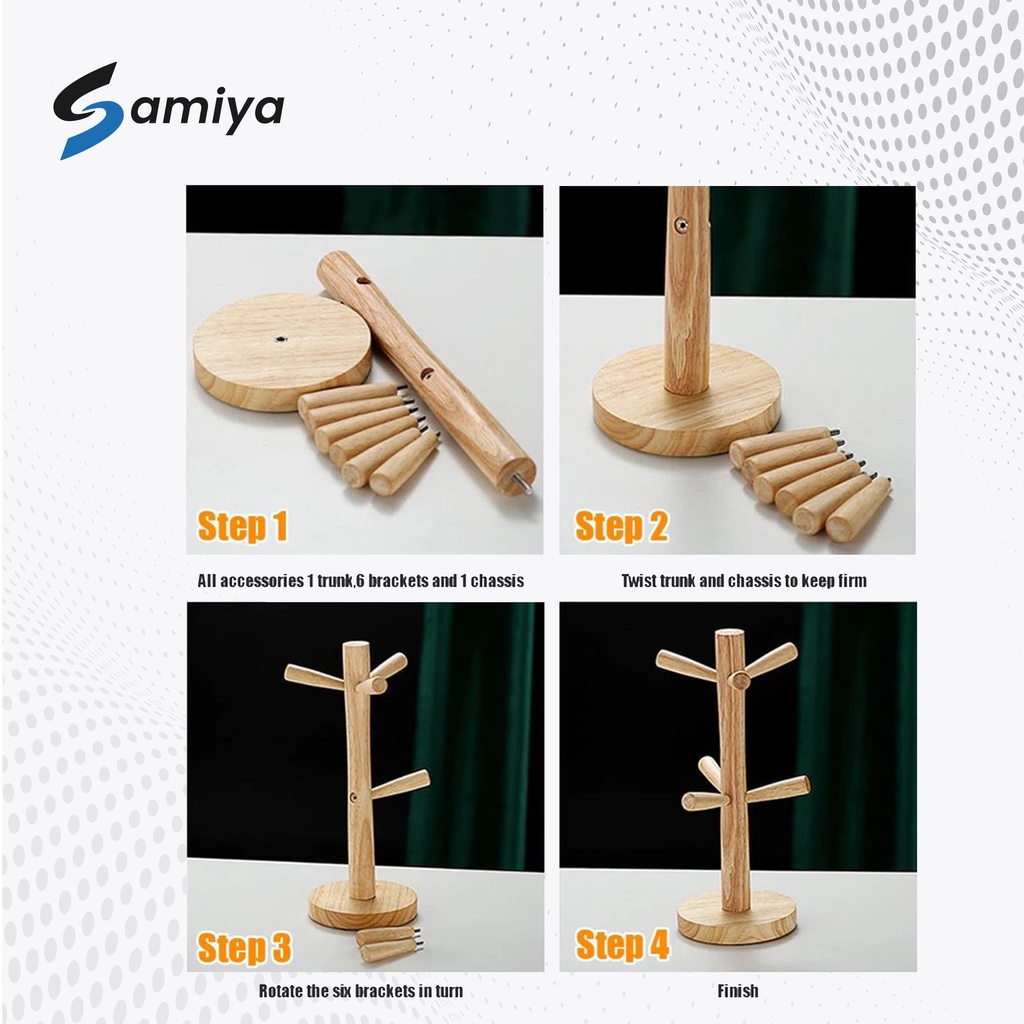 Samiya

Step 1

All accessories 1 trunk,6 brackets and 1 chassis

Step 2

Twist trunk and chassis to keep firm

Step 3

Rotate the six brackets in turn

Step 4

Finish