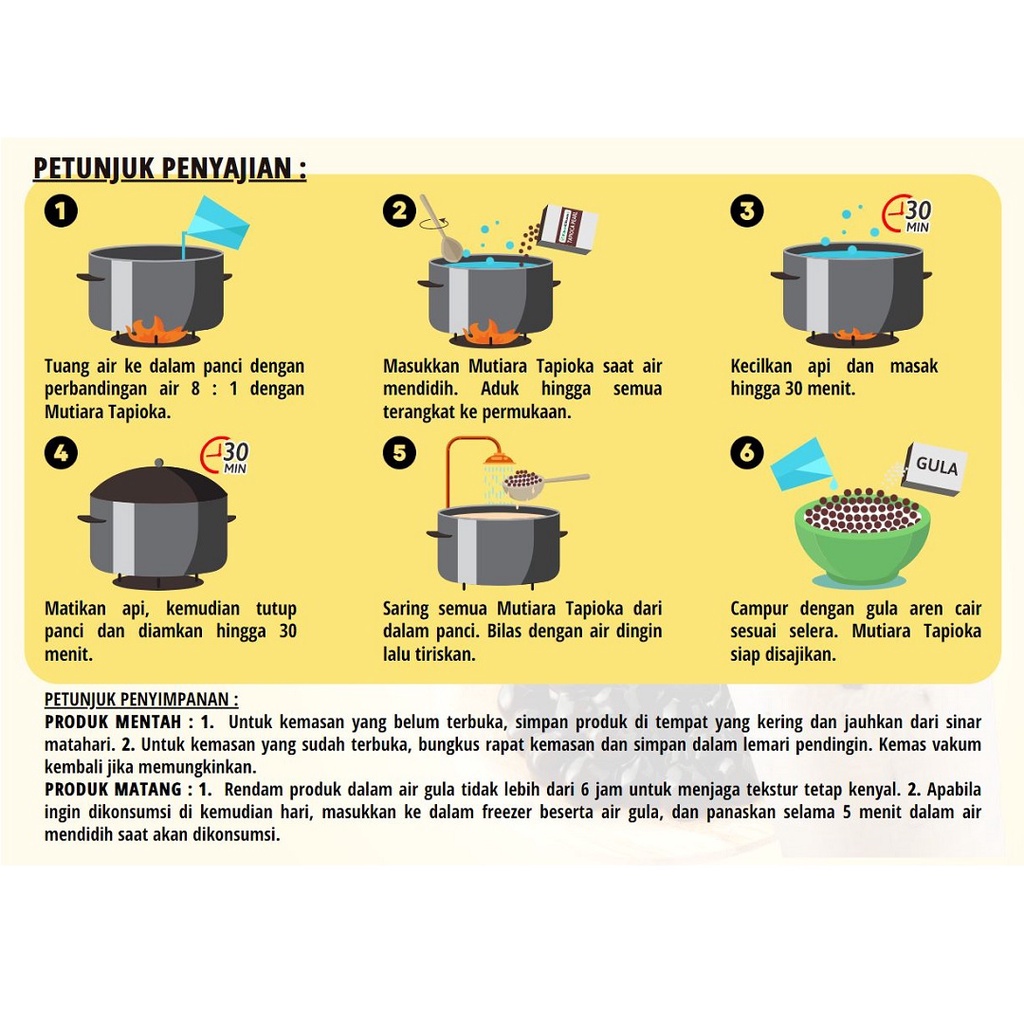 PETUNJUK PENYAJIAN :

1

Tuang air ke dalam panci dengan perbandingan air 8 : 1 dengan Mutiara Tapioka.

2

Masukkan Mutiara Tapioka saat air mendidih. Aduk hingga semua terangkat ke permukaan.

3

30 MIN

Kecilkan api dan masak hingga 30 menit.

4

30 MIN

Matikan api, kemudian tutup panci dan diamkan hingga 30 menit.

5

Saring semua Mutiara Tapioka dari dalam panci. Bilas dengan air dingin lalu tiriskan.

6

GULA

Campur dengan gula aren cair sesuai selera. Mutiara Tapioka siap disajikan.

PETUNJUK PENYIMPANAN :
PRODUK MENTAH : 1. Untuk kemasan yang belum terbuka, simpan produk di tempat yang kering dan jauhkan dari sinar matahari. 2. Untuk kemasan yang sudah terbuka, bungkus rapat kemasan dan simpan dalam lemari pendingin. Kemas vakum kembali jika memungkinkan.
PRODUK MATANG : 1. Rendam produk dalam air gula tidak lebih dari 6 jam untuk menjaga tekstur tetap kenyal. 2. Apabila ingin dikonsumsi di kemudian hari, masukkan ke dalam freezer beserta air gula, dan panaskan selama 5 menit dalam air mendidih saat akan dikonsumsi.